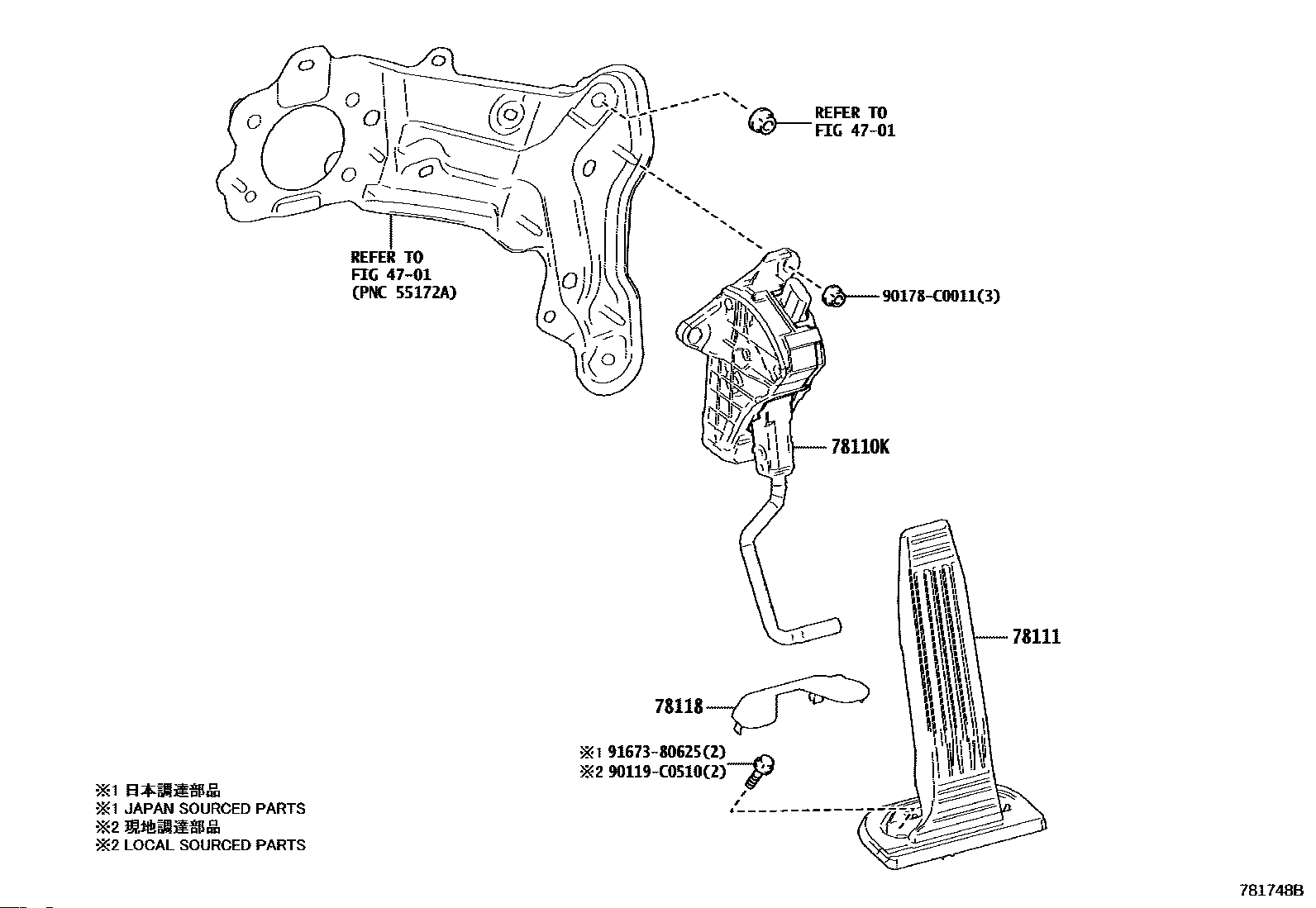 REFER TO
FIG 47-01

REFER TO
FIG 47-01
(PNC 55172A)

90178-C0011(3)

78110K

78111

78118

※1 91673-80625(2)
※2 90119-C0510(2)

※1 日本調達部品
※1 JAPAN SOURCED PARTS
※2 現地調達部品
※2 LOCAL SOURCED PARTS

781748B