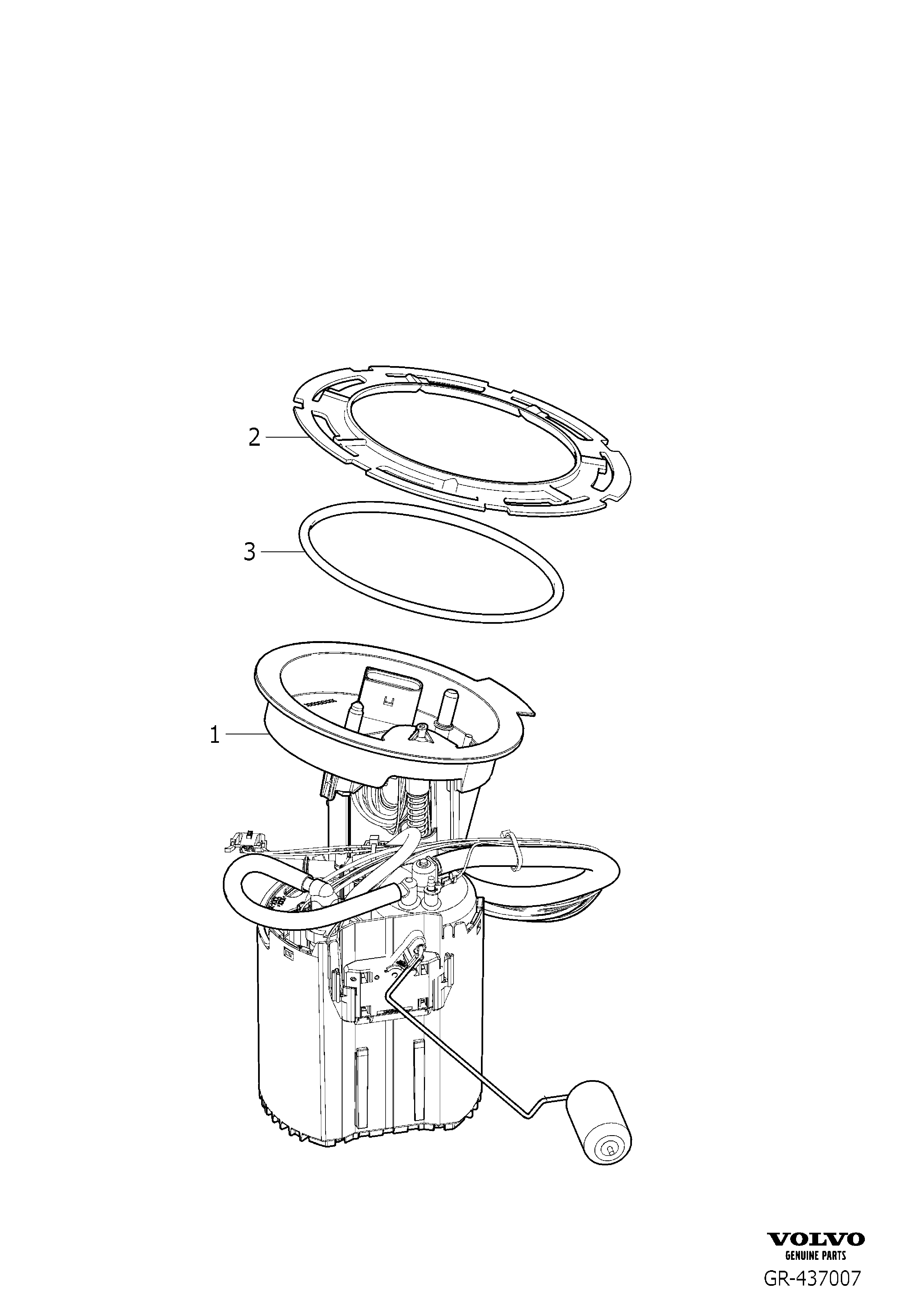 2
3
1
VOLVO
GENUINE PARTS
GR-437007