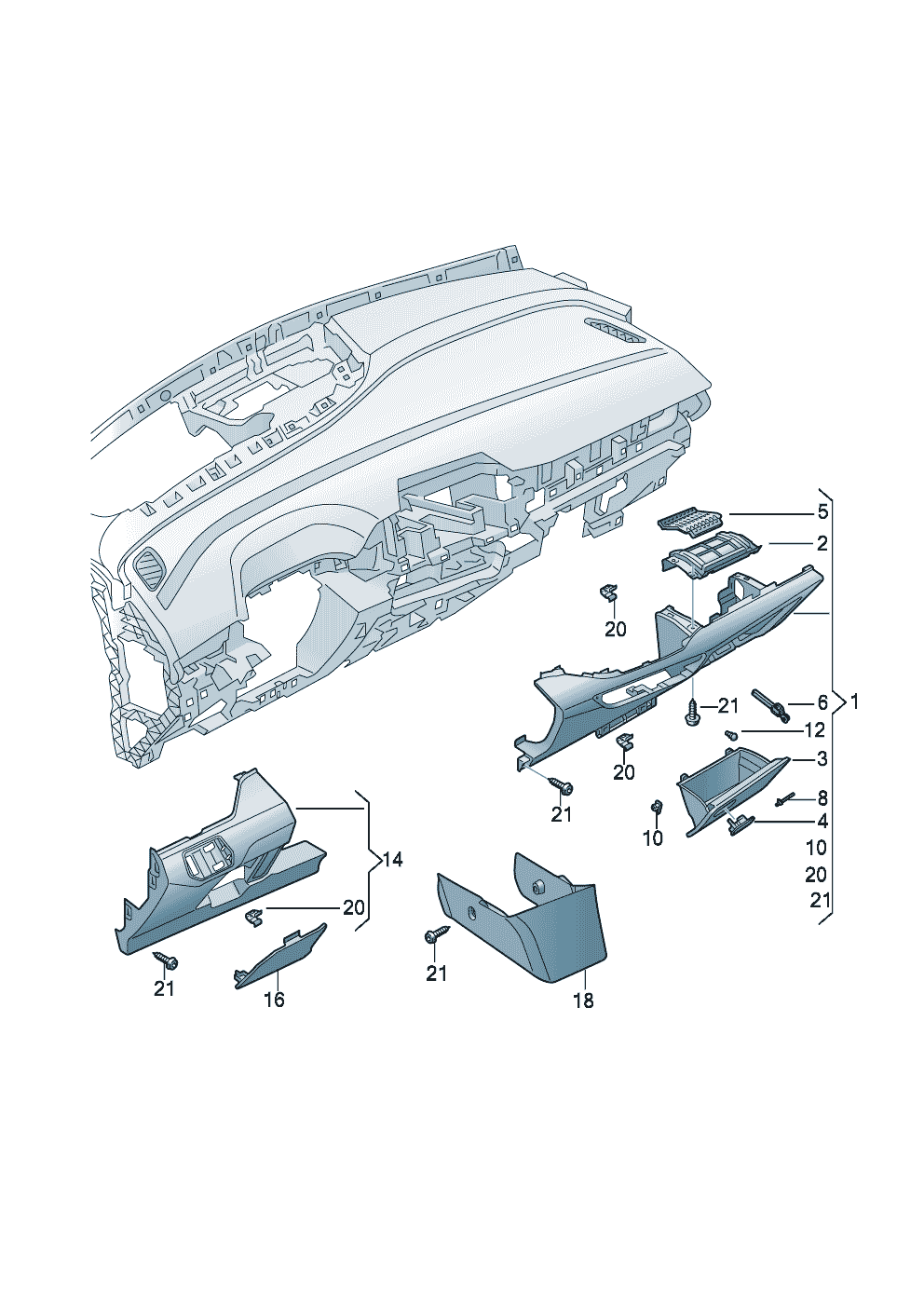 5
2
20
21
6
1
12
20
3
21
8
10
4
10
20
21
14
20
21
16
21
18