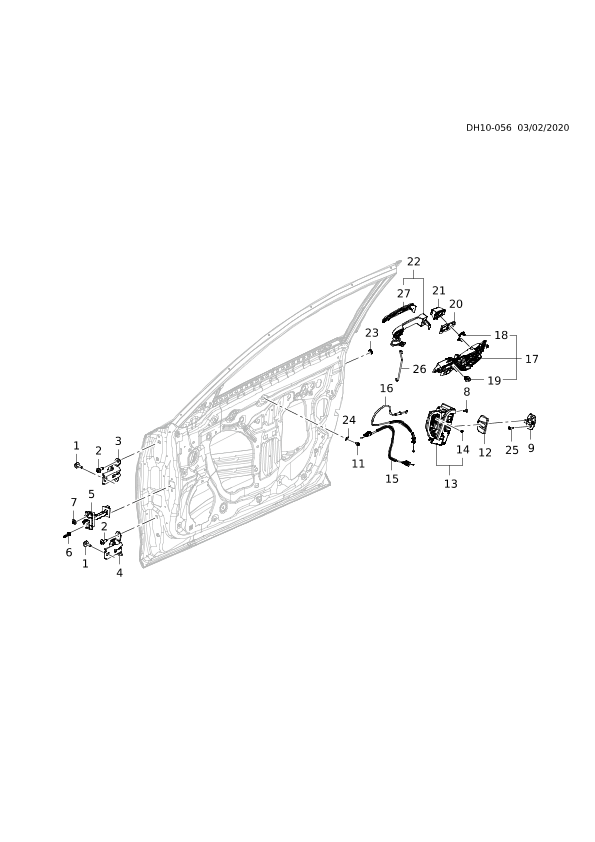 DH10-056 03/02/2020

22
27
21
20
23
18
17
26
19
16
8
24
11
15
14
12
25
9
13
1
2
3
7
5
2
6
1
4