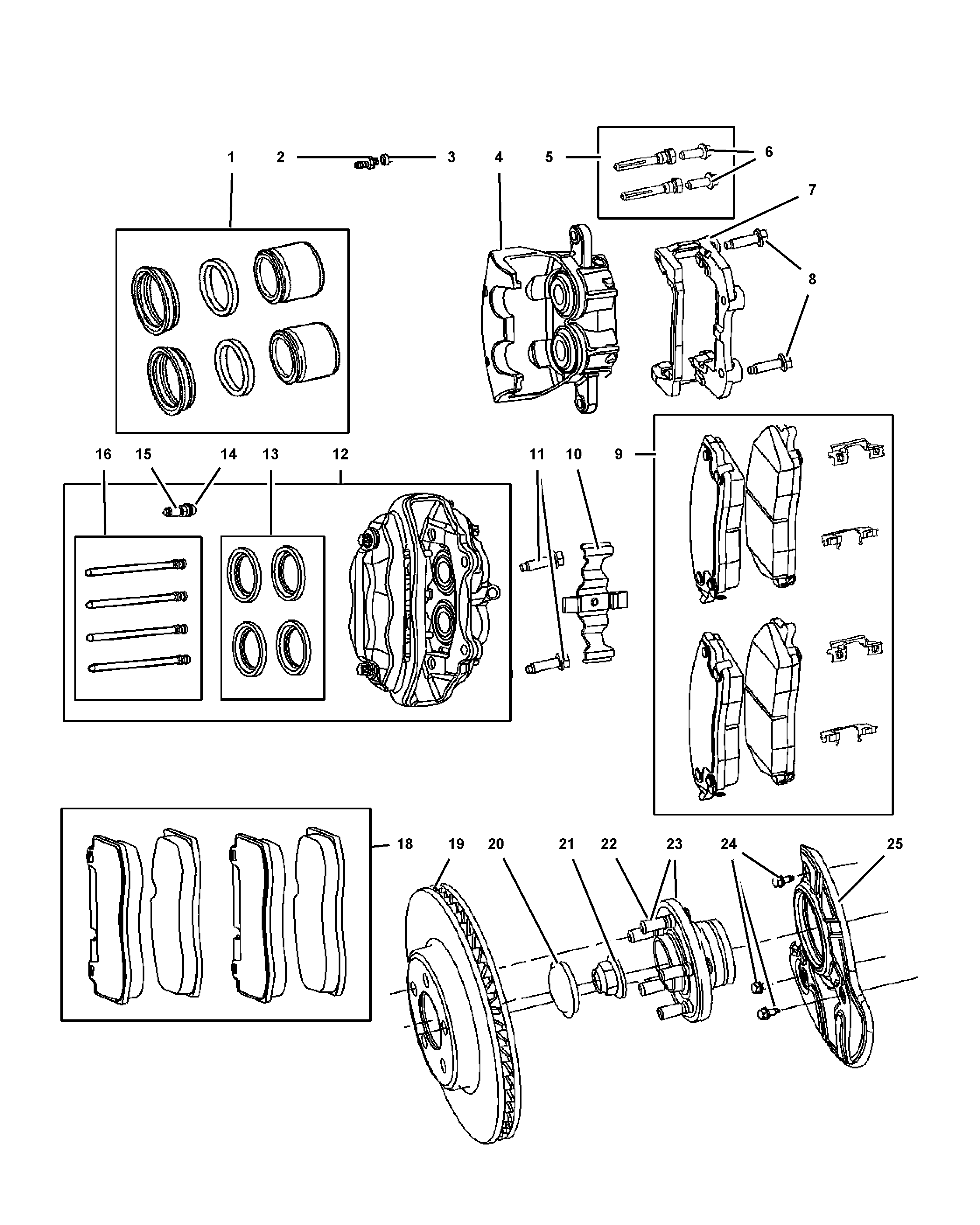 1
2
3
4
5
6
7
8
16
15
14
13
12
11
10
9
18
19
20
21
22
23
24
25