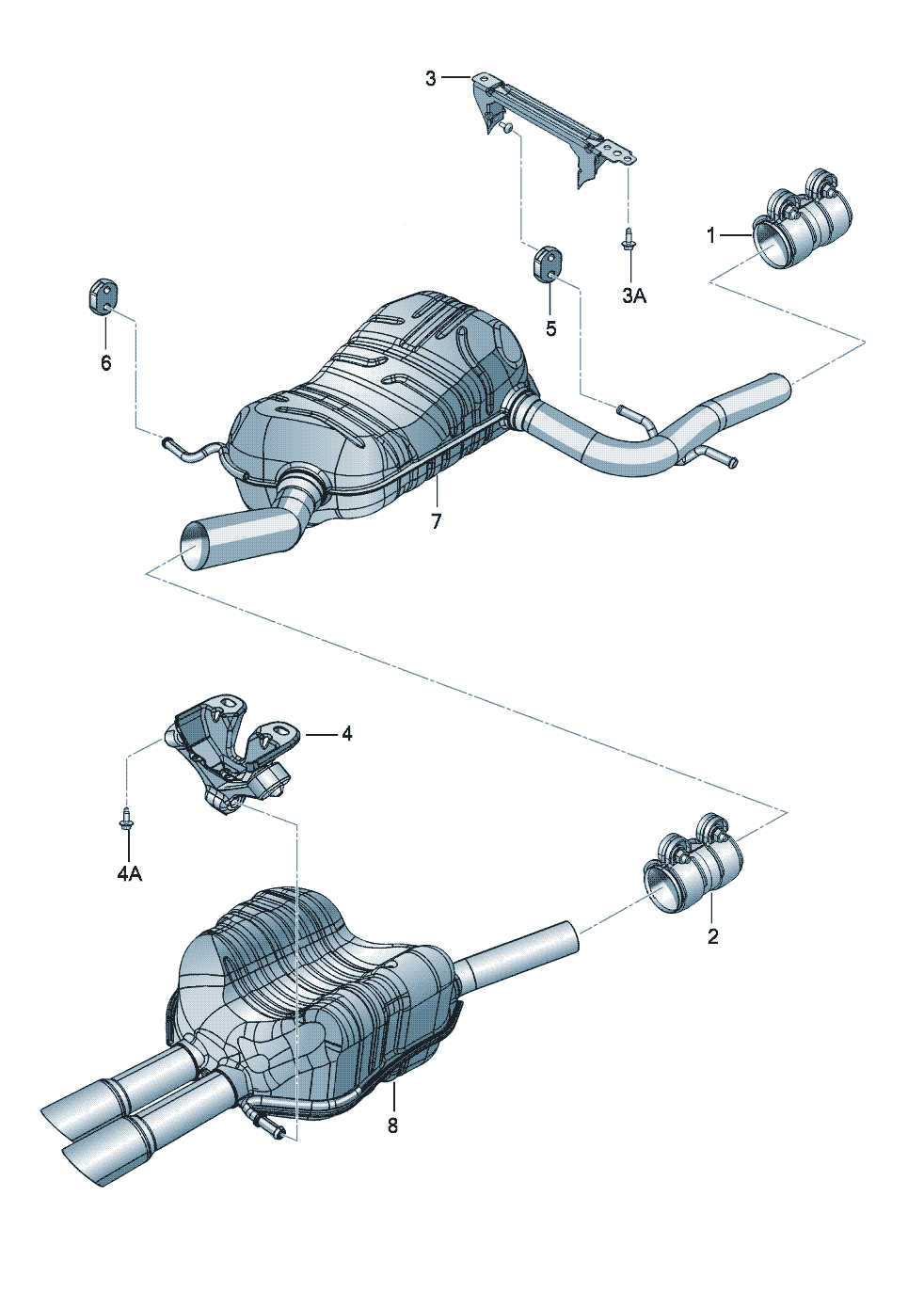 3
1
3A
5
6
7
4
4A
2
8