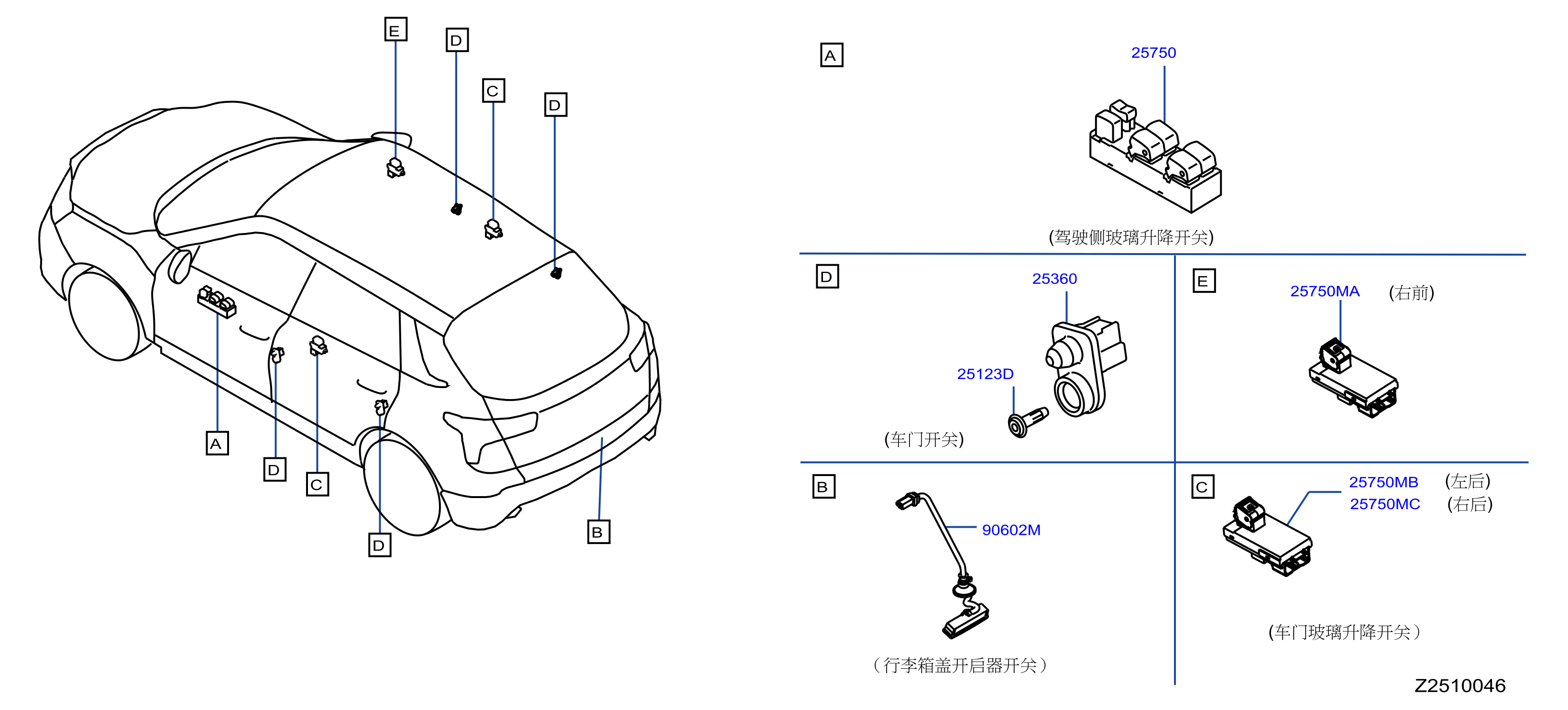 E
D
C
D
A
D
C
D
B

A
25750
(驾驶侧玻璃升降开关)

D
25360
25123D
(车门开关)

E
25750MA (右前)

B
90602M
(行李箱盖开启器开关)

C
25750MB (左后)
25750MC (右后)
(车门玻璃升降开关)

Z2510046