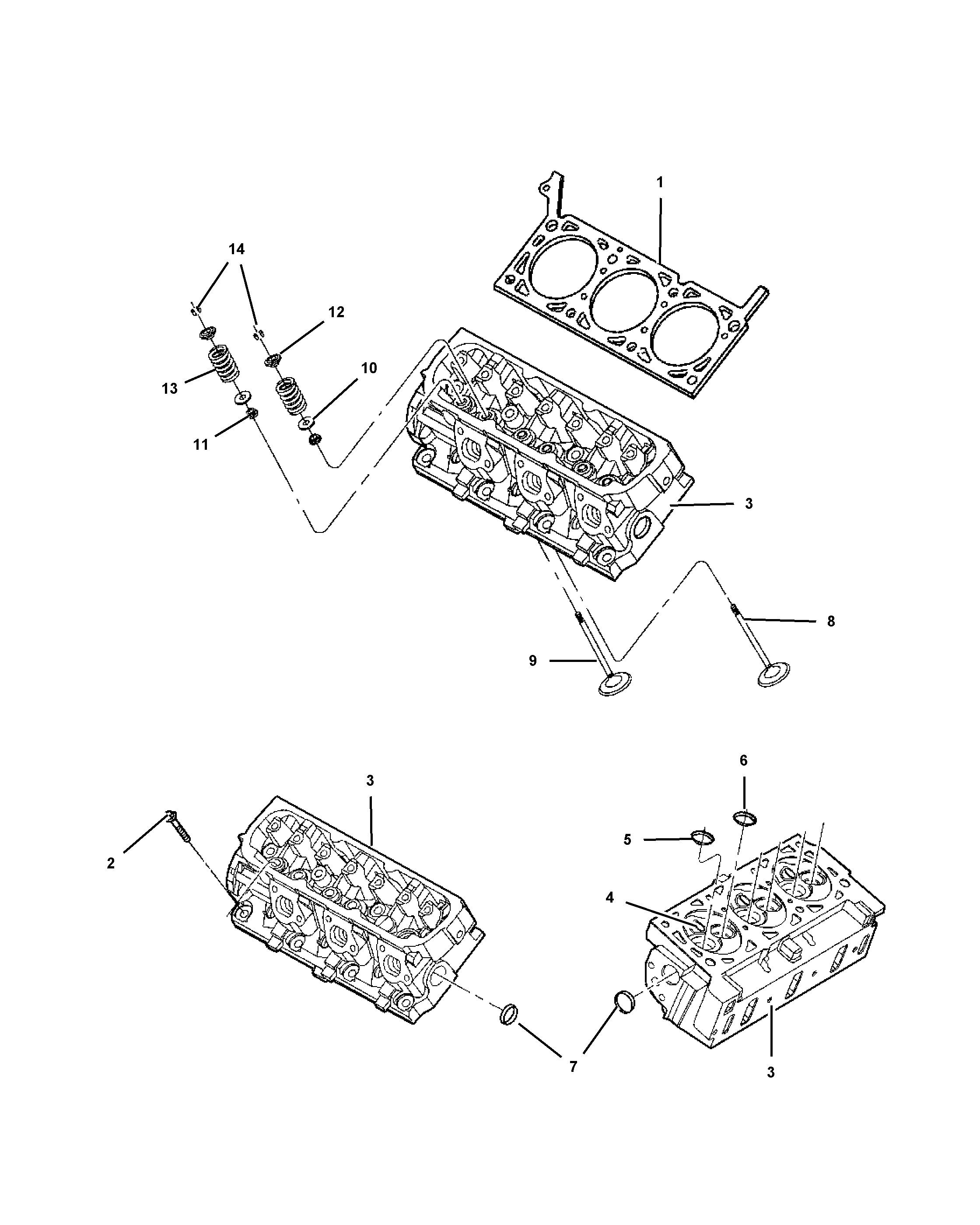 1
14
12
13
10
11
3
8
9
3
6
2
5
4
7
3