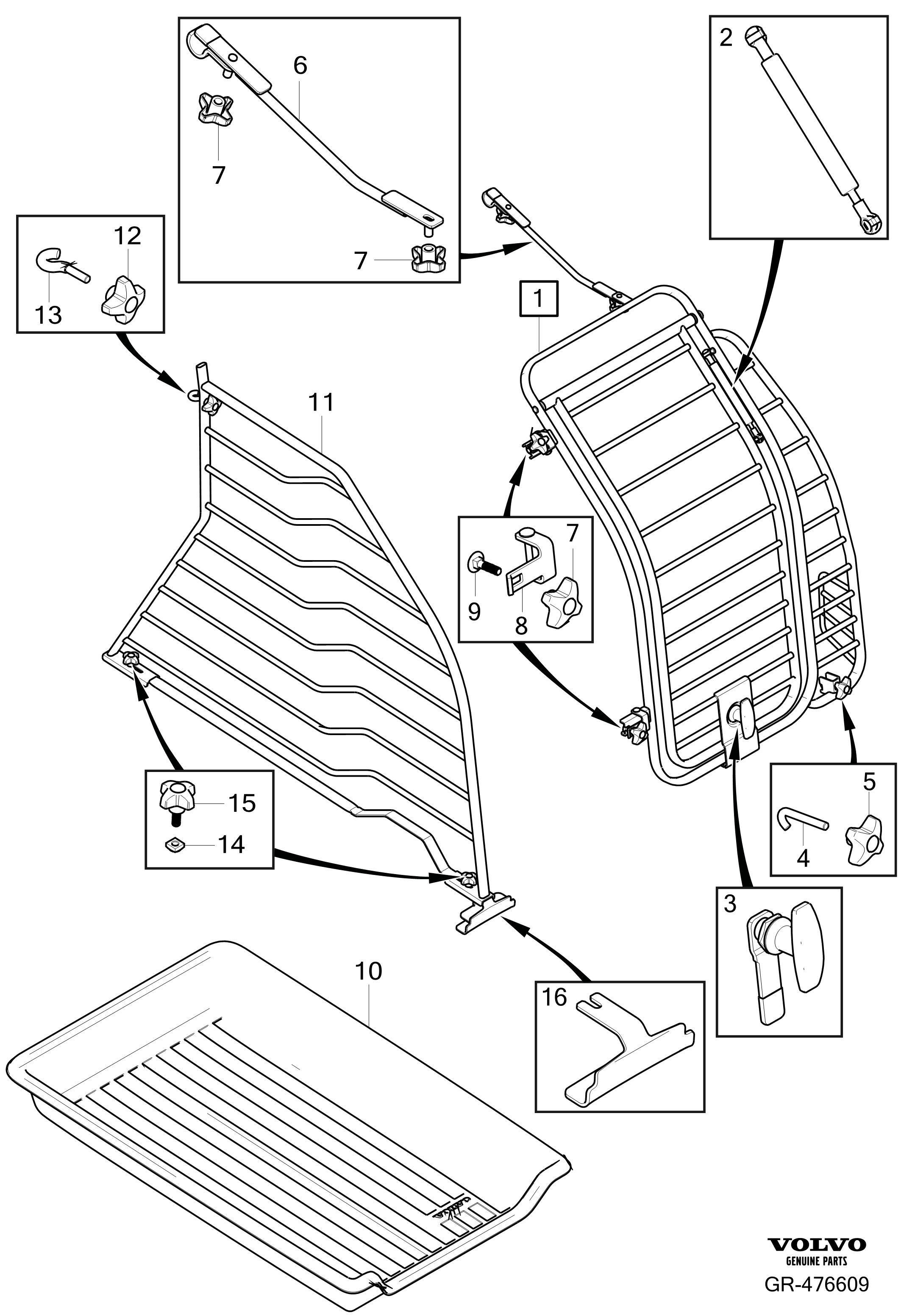 6
7
7
2
12
13
1
11
7
9
8
15
14
5
4
3
10
16
VOLVO
GENUINE PARTS
GR-476609