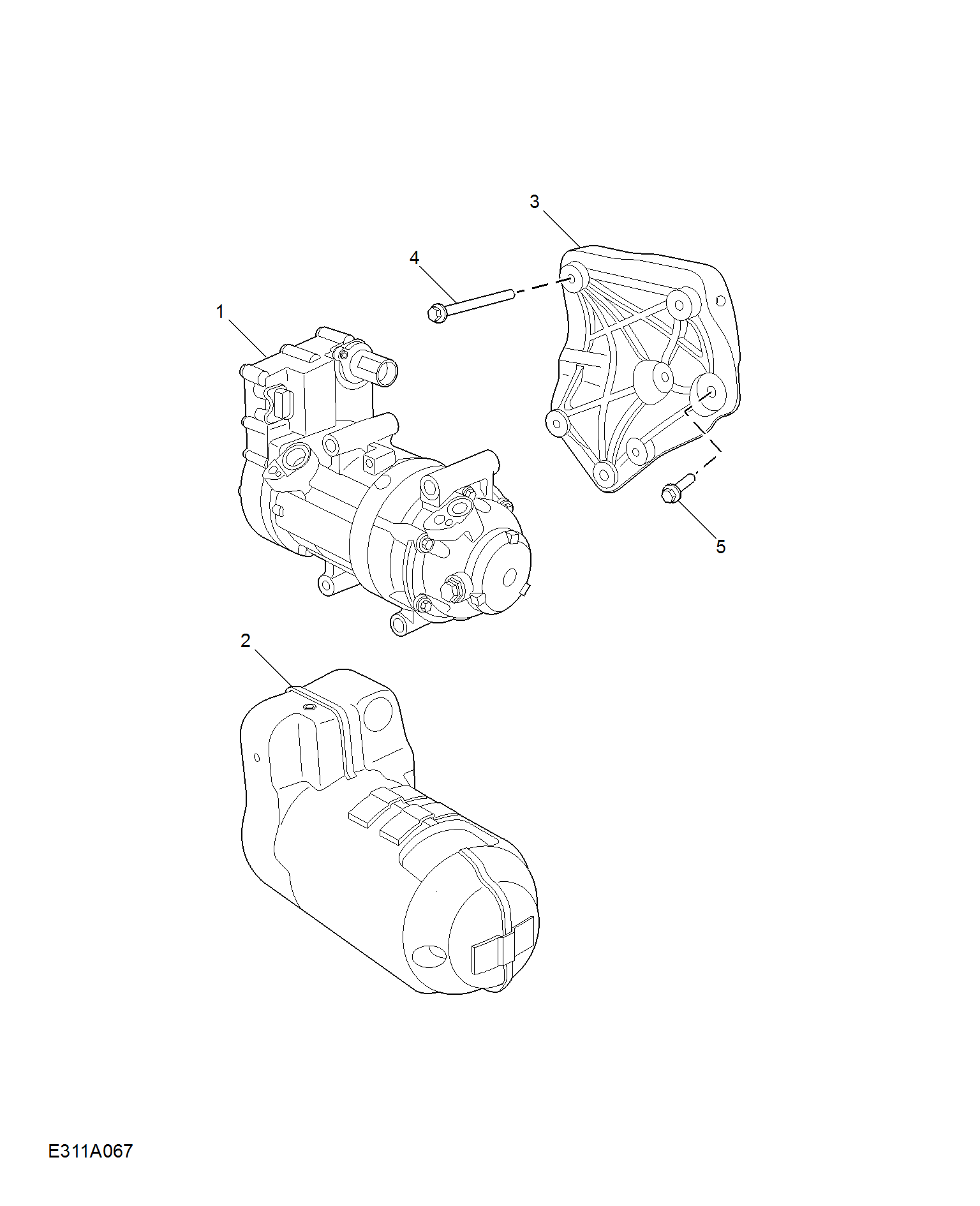 3
4
1
5
2
E311A067