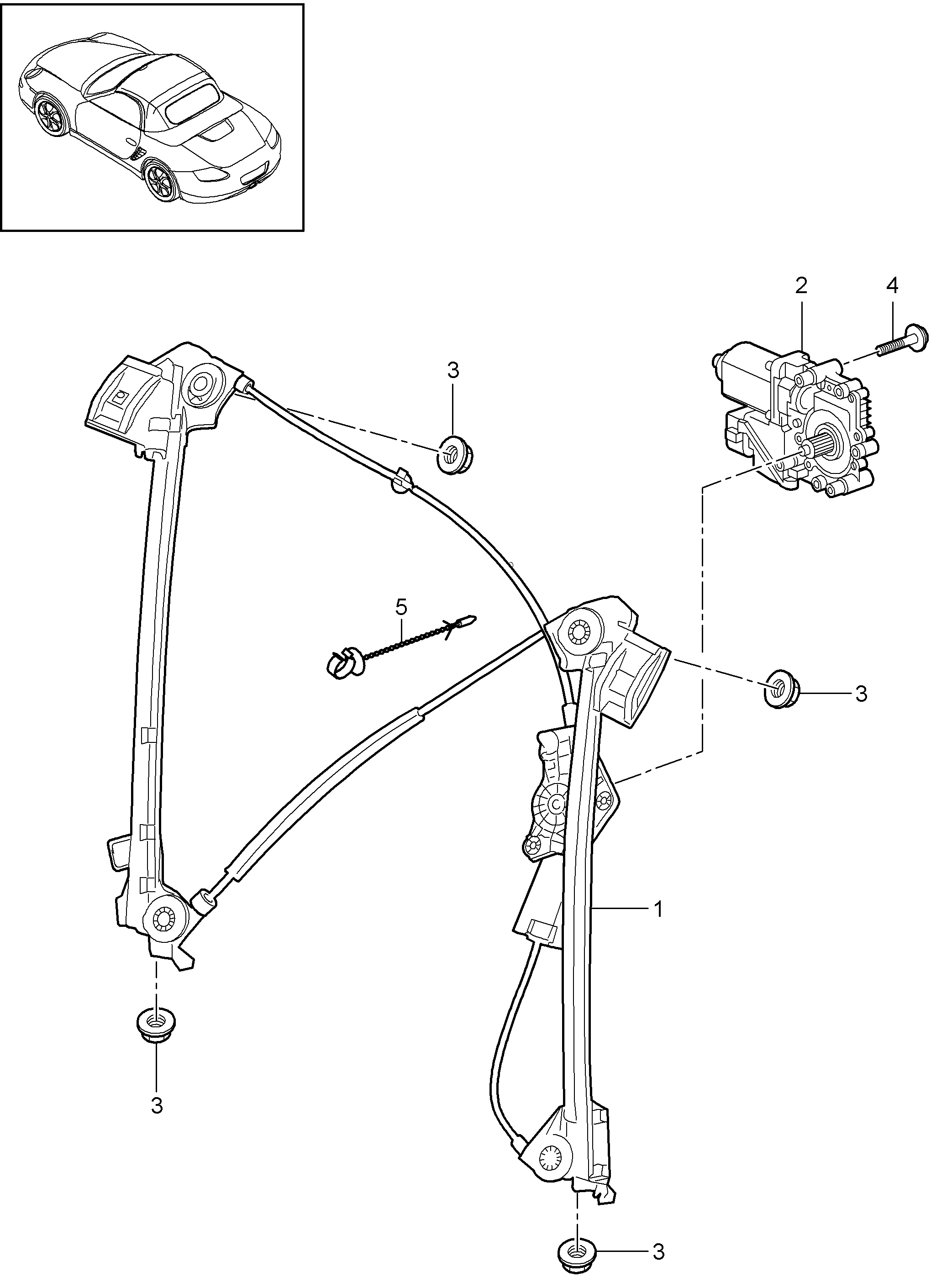 2
4
3
5
3
1
3
3