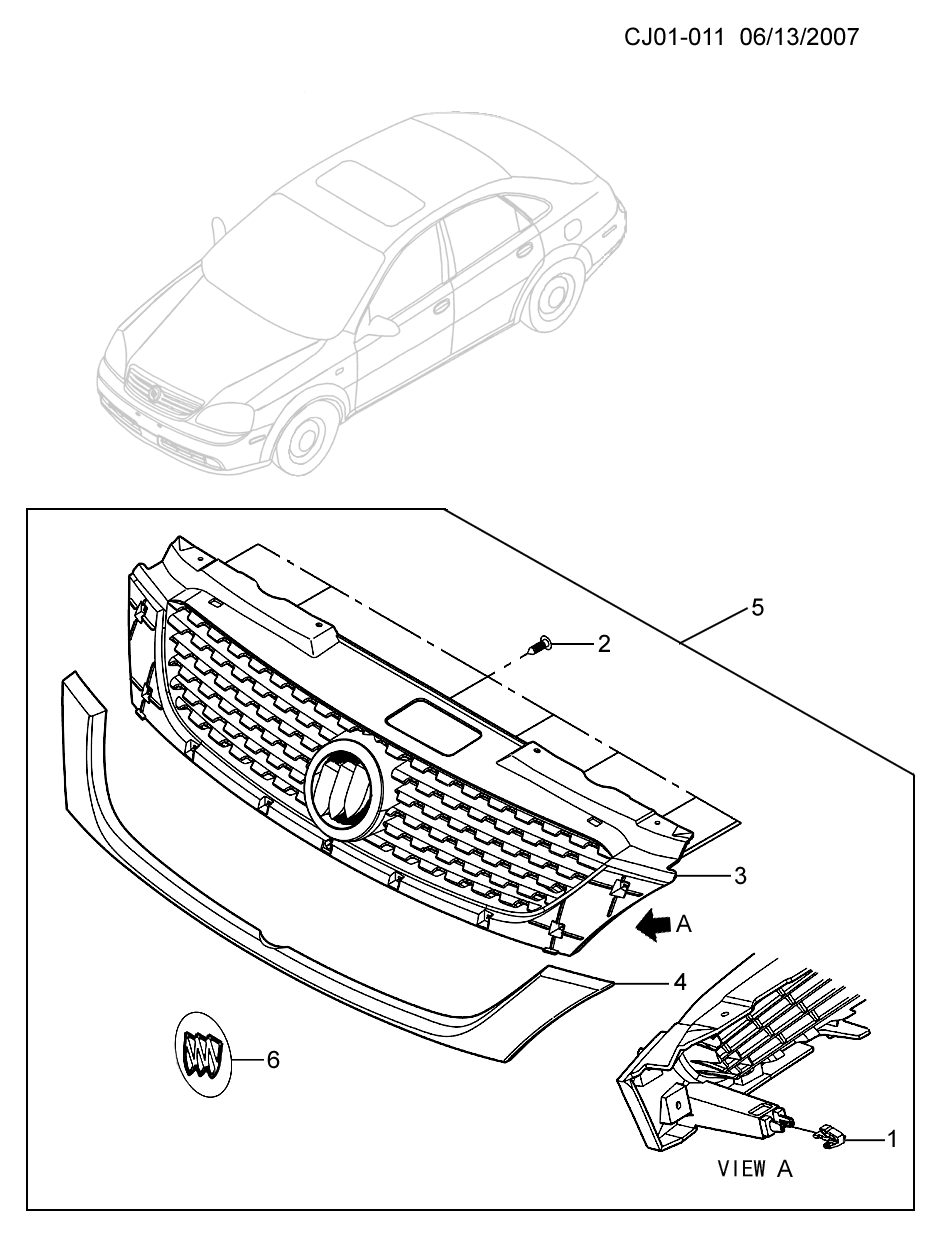 CJ01-011 06/13/2007

5

2

3

A

4

6

1

VIEW A