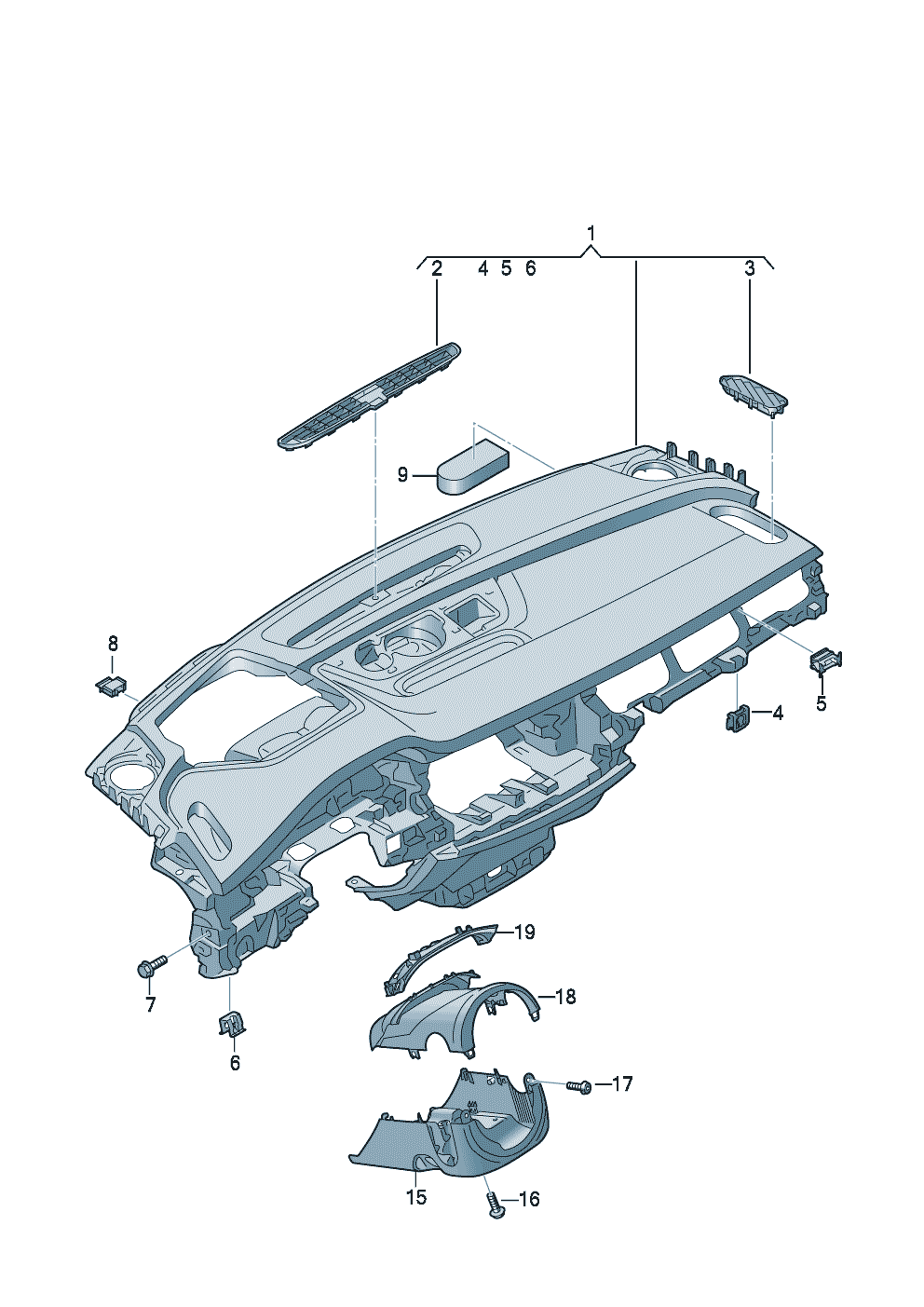 1
2 4 5 6 3
9
8
5
4
19
7
18
6
17
15
16