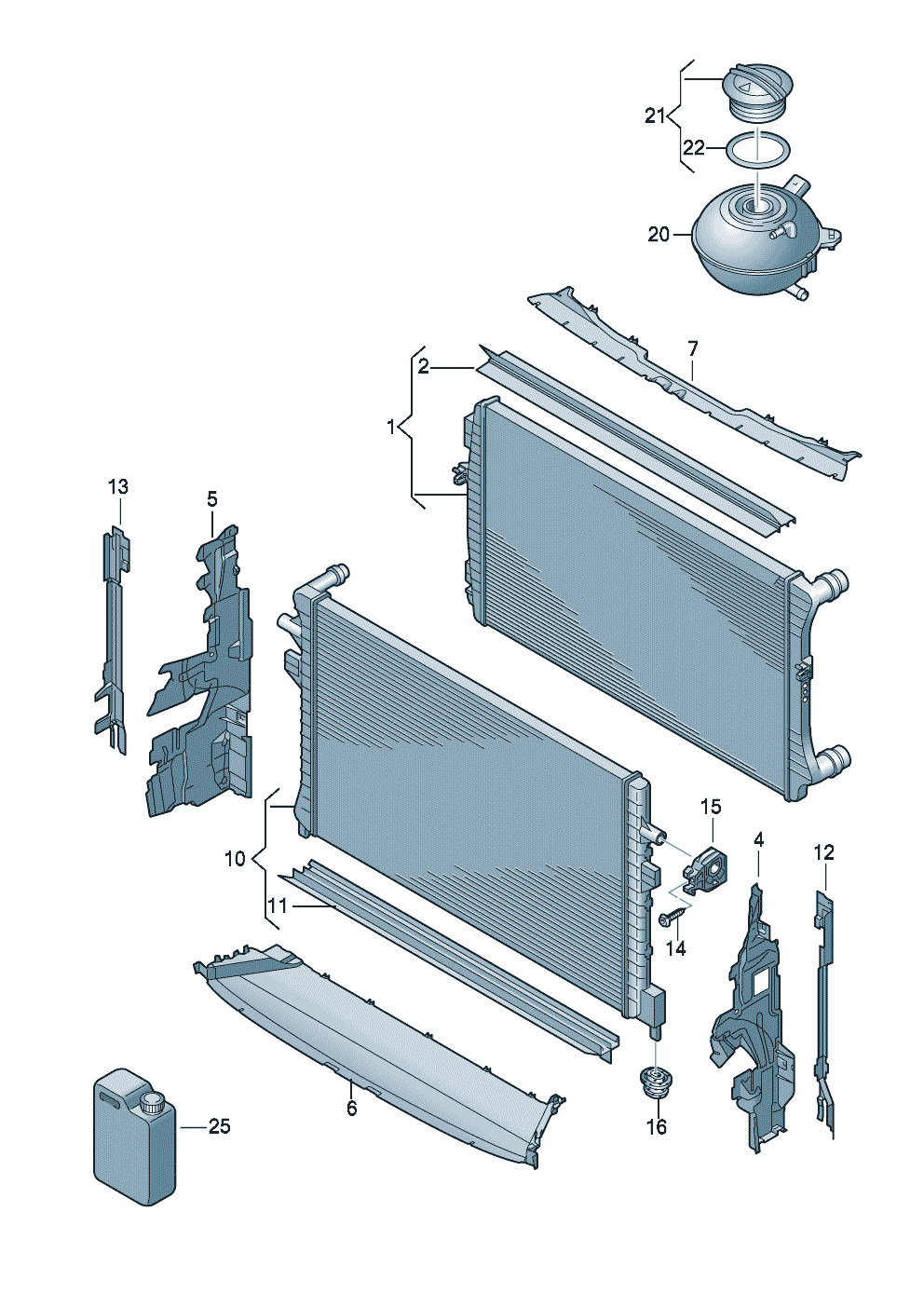 21
22
20
7
2
1
13
5
15
4
12
10
11
14
6
16
25