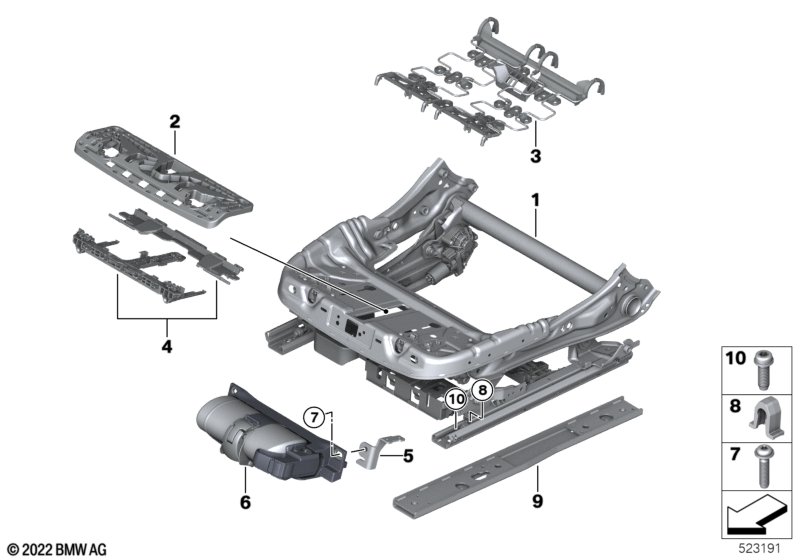 2
3
1
4
7
10
8
5
6
9
10
8
7
© 2022 BMW AG
523191