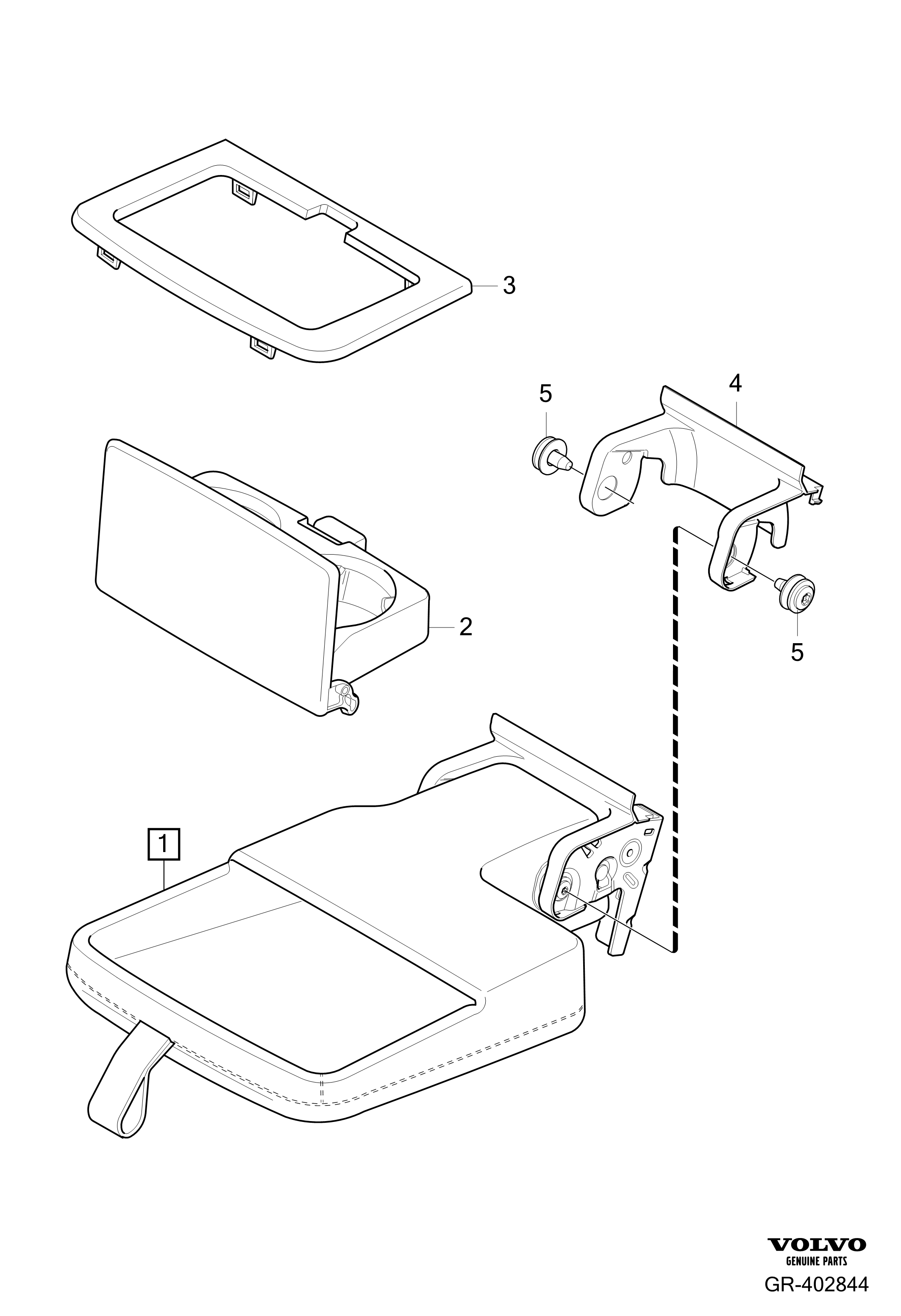 3

5

4

2

5

1

VOLVO
GENUINE PARTS

GR-402844