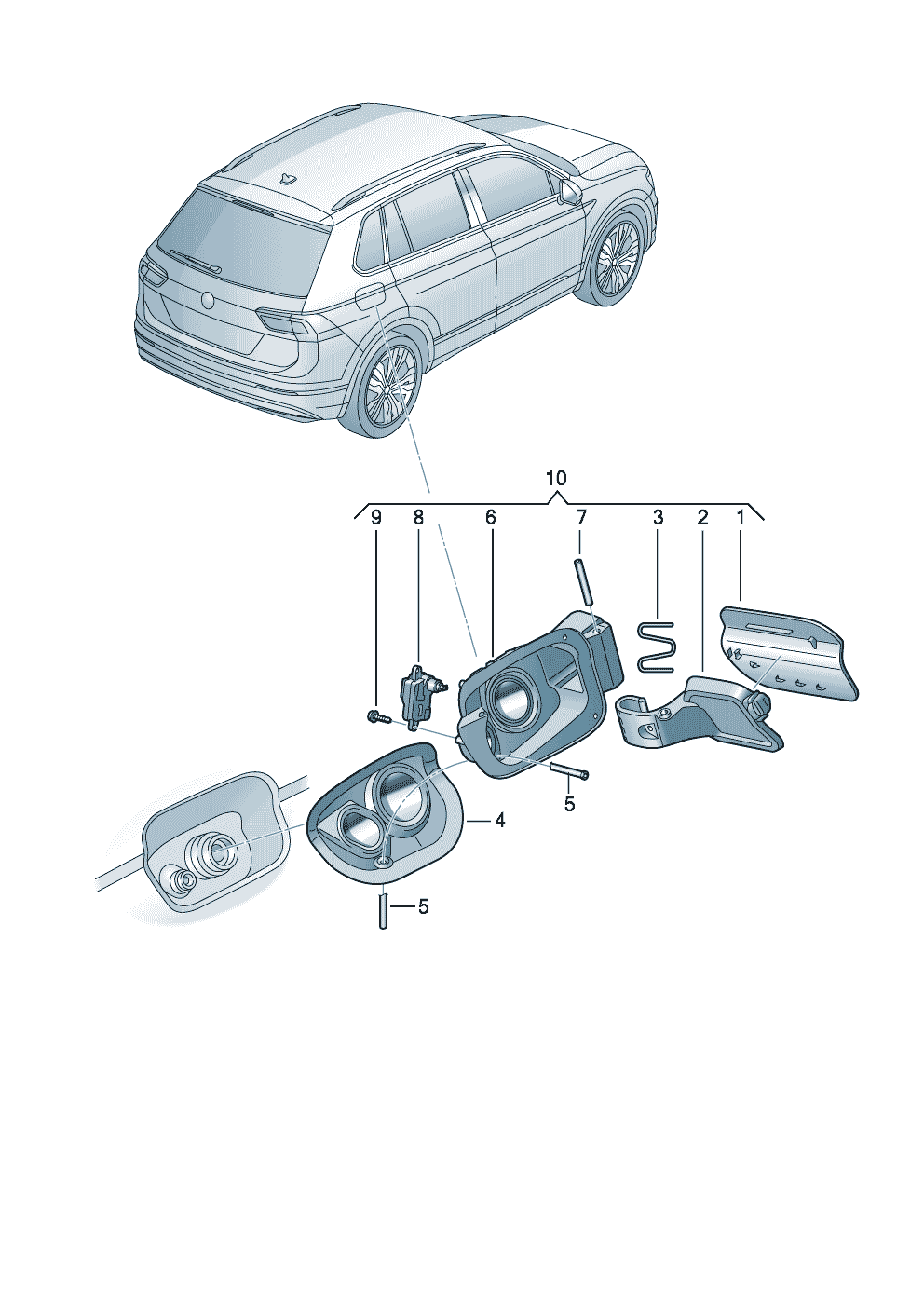 10
9 8 6 7 3 2 1
5
4
5