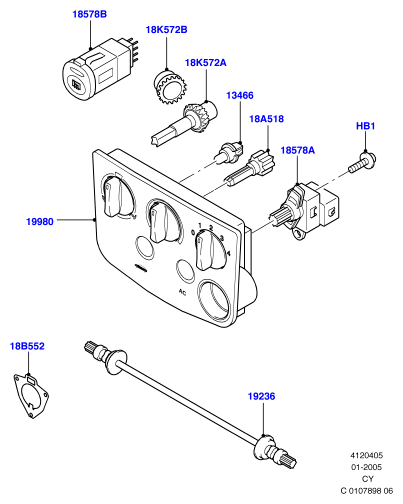 18578B

18K572B

18K572A

13466

18A518

HB1

18578A

19980

0
1
2
3
4

AC

18B552

19236

4120405
01-2005
CY
C 0107898 06