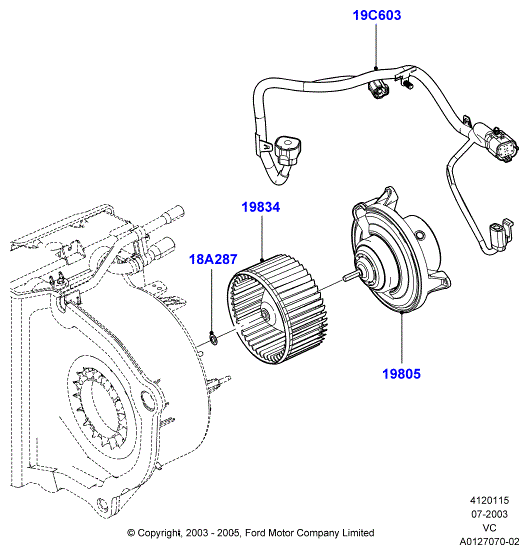 19C603

19834

18A287

19805

4120115
07-2003
VC
A0127070-02

© Copyright, 2003 - 2005, Ford Motor Company Limited