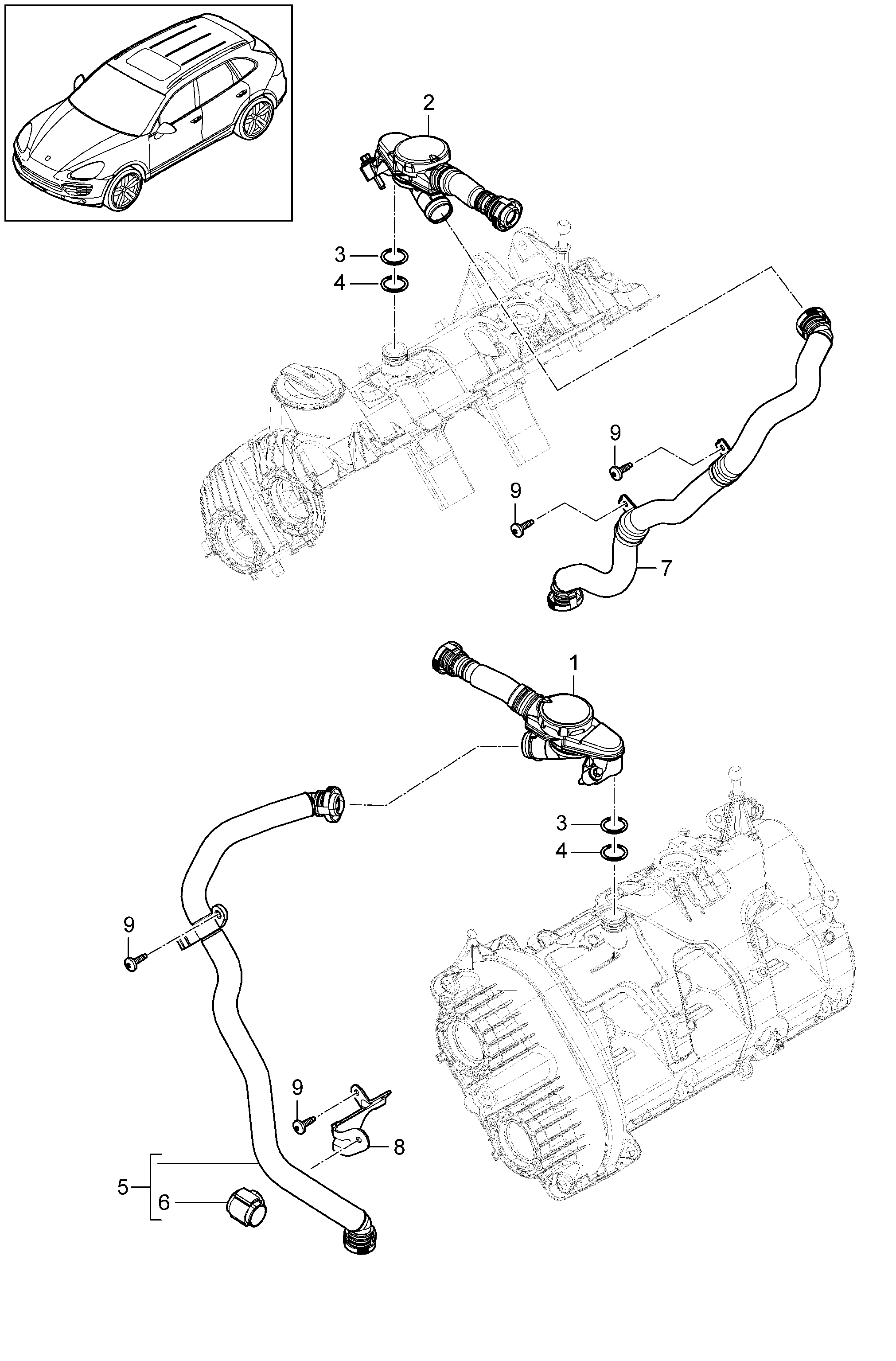 2
3
4
9
9
7
1
3
4
9
9
8
5
6