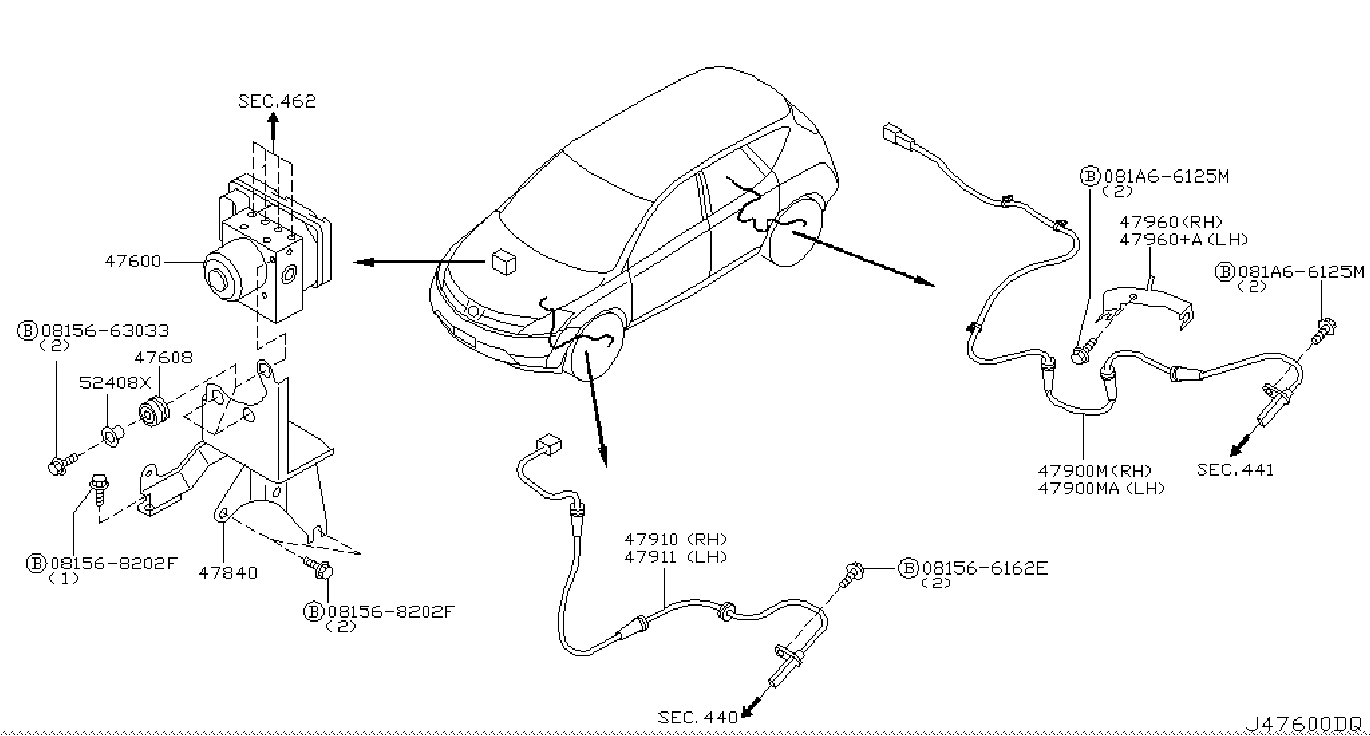 SEC.462

47600

Ⓑ08156-63033
(2)

47608

52408X

Ⓑ08156-8202F
(1)

47840

Ⓑ08156-8202F
(2)

47910 (RH)
47911 (LH)

Ⓑ08156-6162E
(2)

SEC. 440

Ⓑ081A6-6125M
(2)

47960(RH)
47960+A(LH)

Ⓑ081A6-6125M
(2)

47900M(RH)
47900MA(LH)

SEC.441

J47600DQ