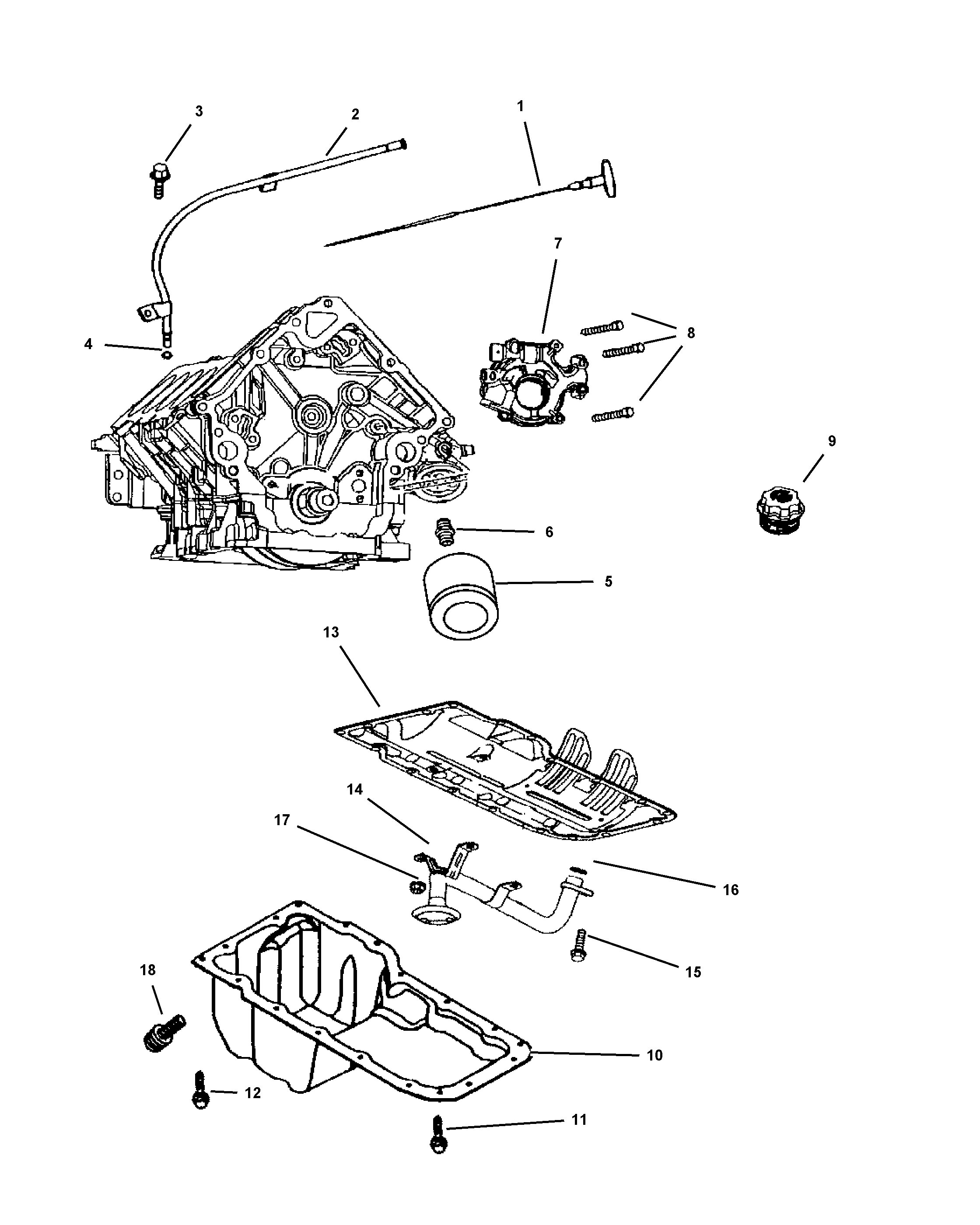 3
2
1
7
8
4
9
6
5
13
14
17
16
15
18
10
12
11