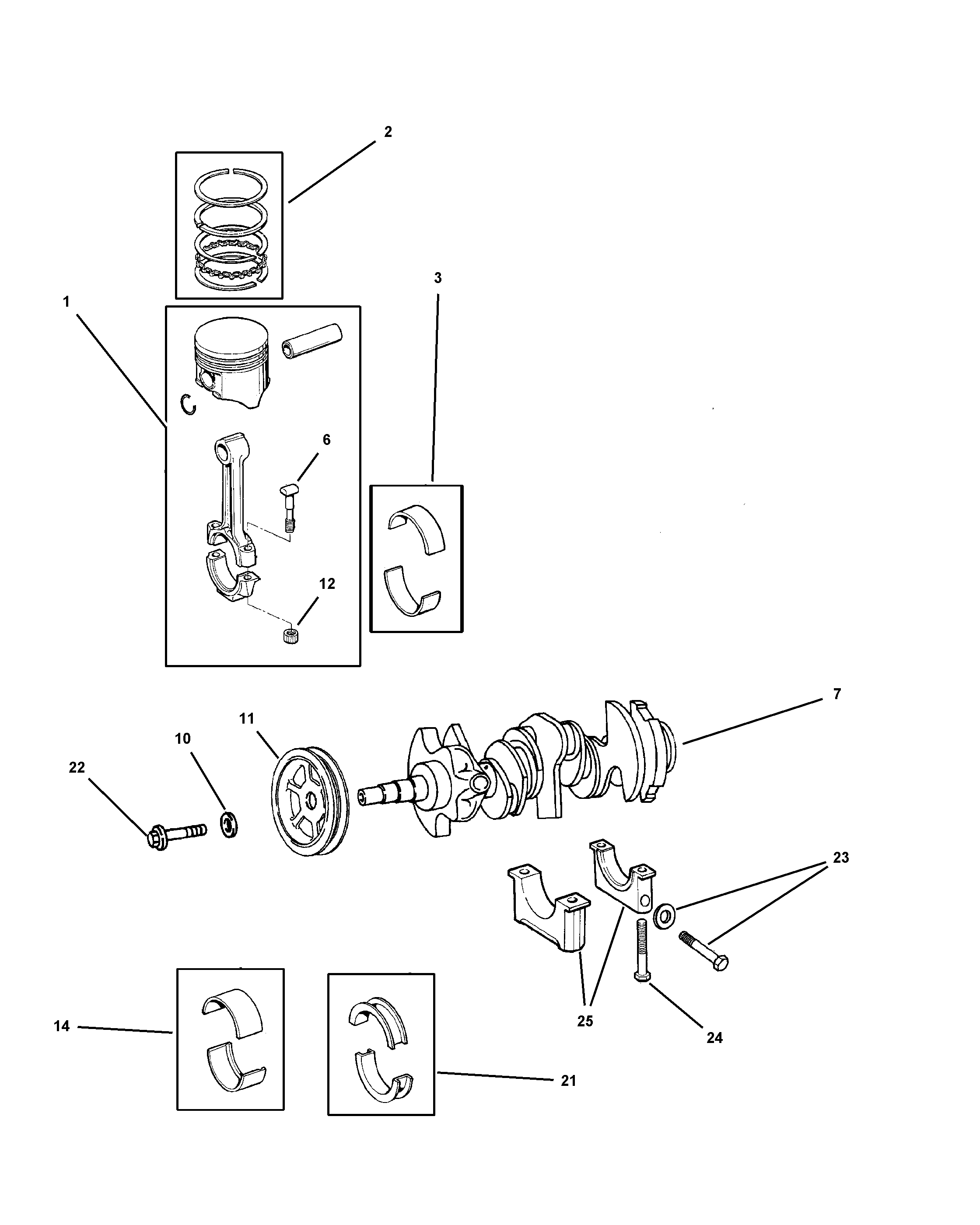 2

3

1

6

12

7

11

10

22

23

25

24

14

21