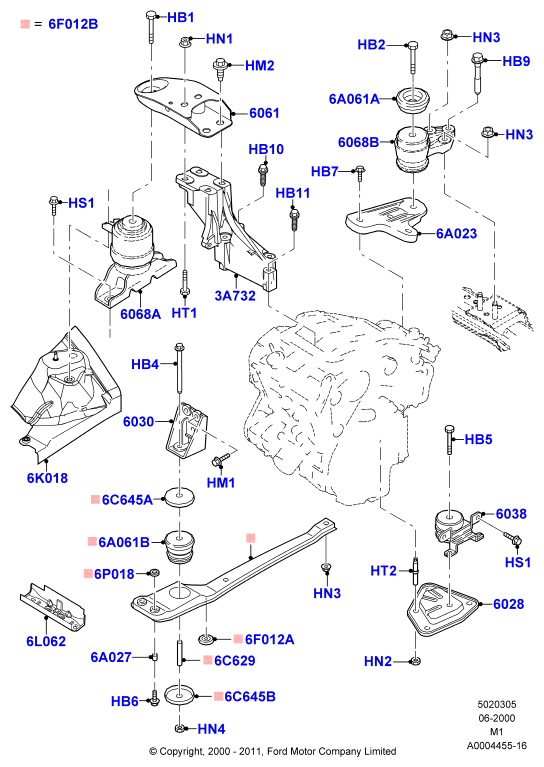 = 6F012B

HB1
HN1
HM2
6061
HB10
HB11
HS1
6068A
HT1
3A732
HB2
HN3
HB9
6A061A
6068B
HN3
HB7
6A023
HB4
6030
HM1
6K018
6C645A
6A061B
6P018
HN3
6L062
6F012A
6A027
6C629
HB6
6C645B
HN4
HB5
6038
HS1
HT2
6028
HN2

5020305
06-2000
M1
A0004455-16

© Copyright, 2000 - 2011, Ford Motor Company Limited