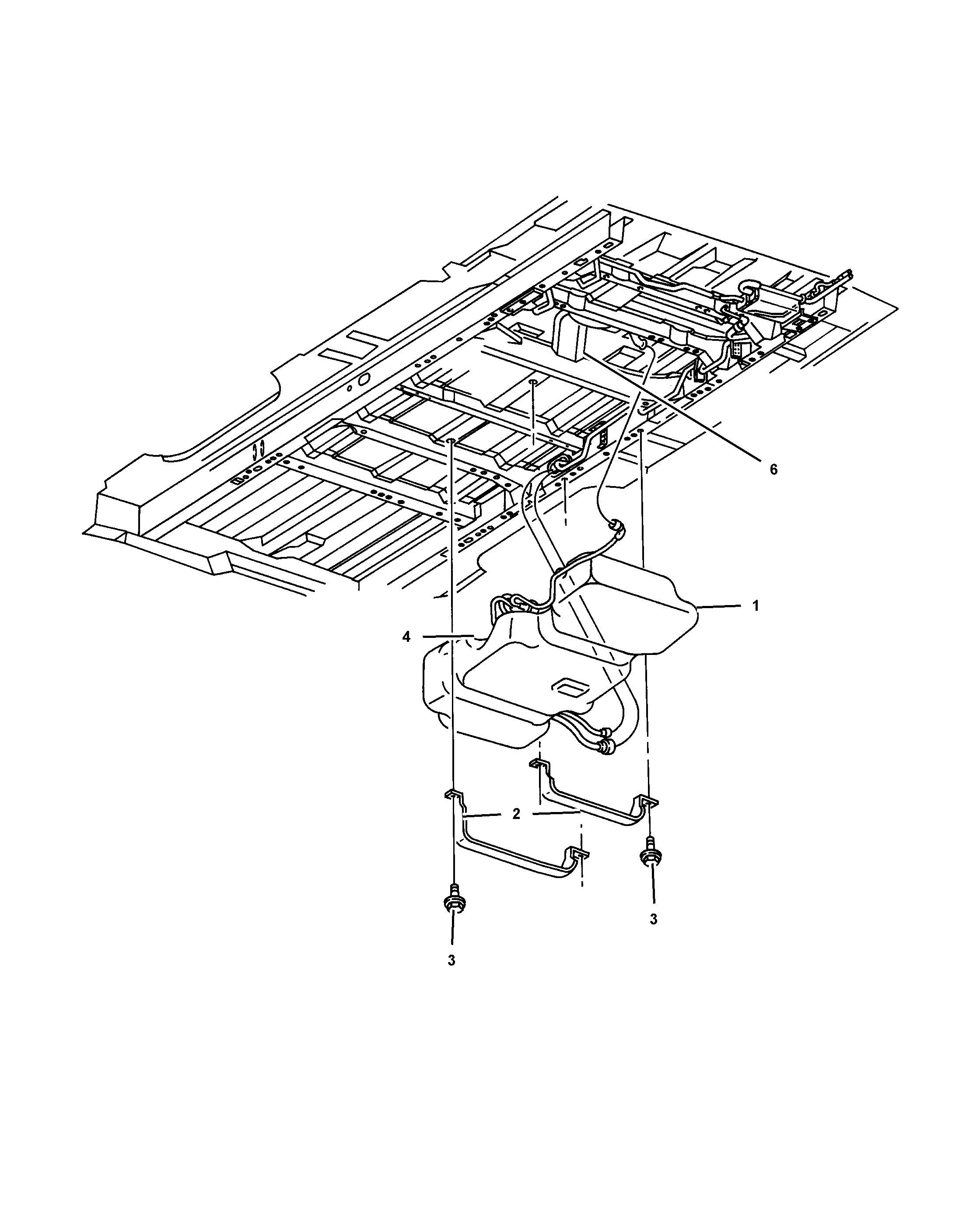 6
1
4
2
3
3