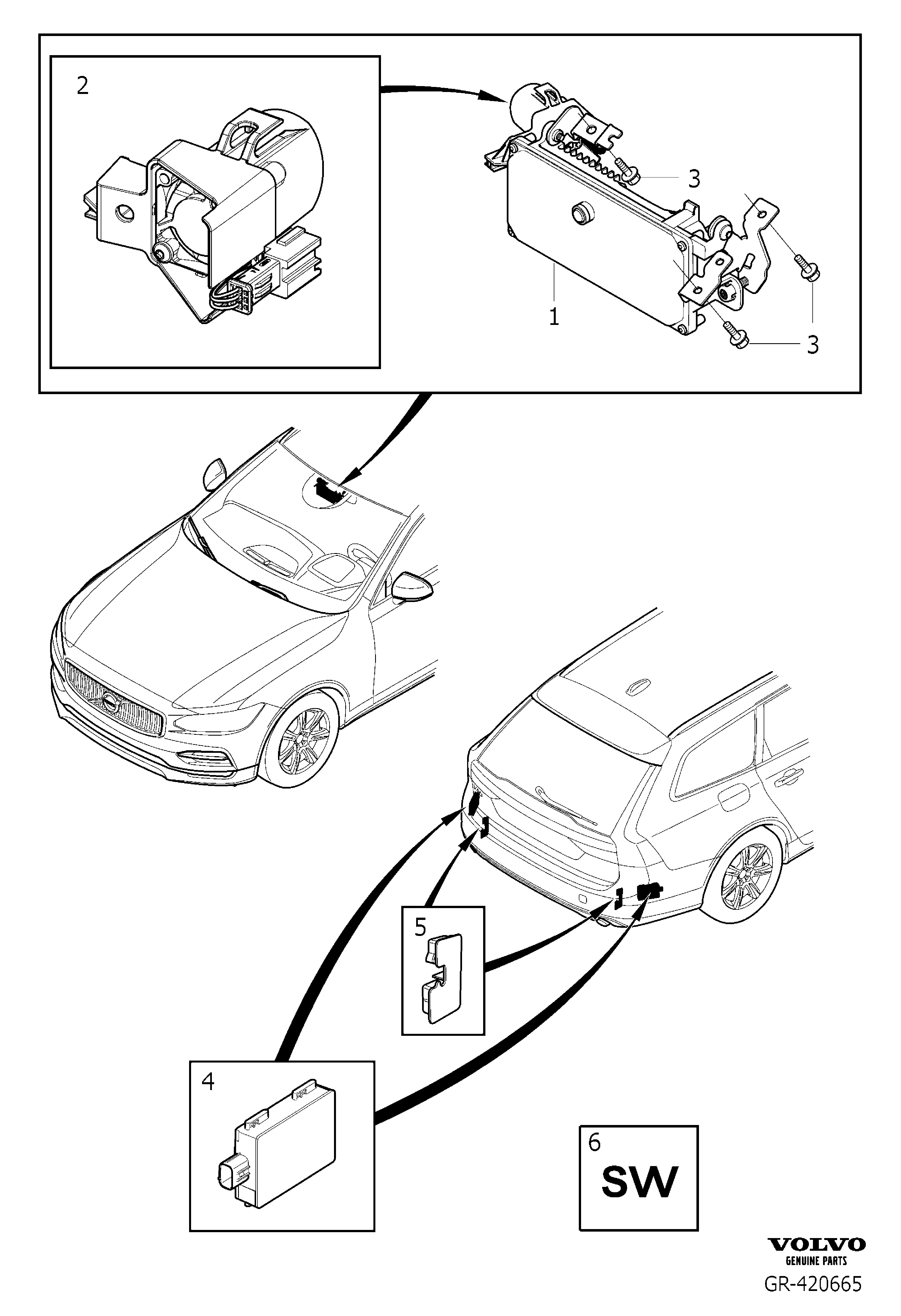 2

3

1

3

5

4

6
SW

VOLVO
GENUINE PARTS
GR-420665