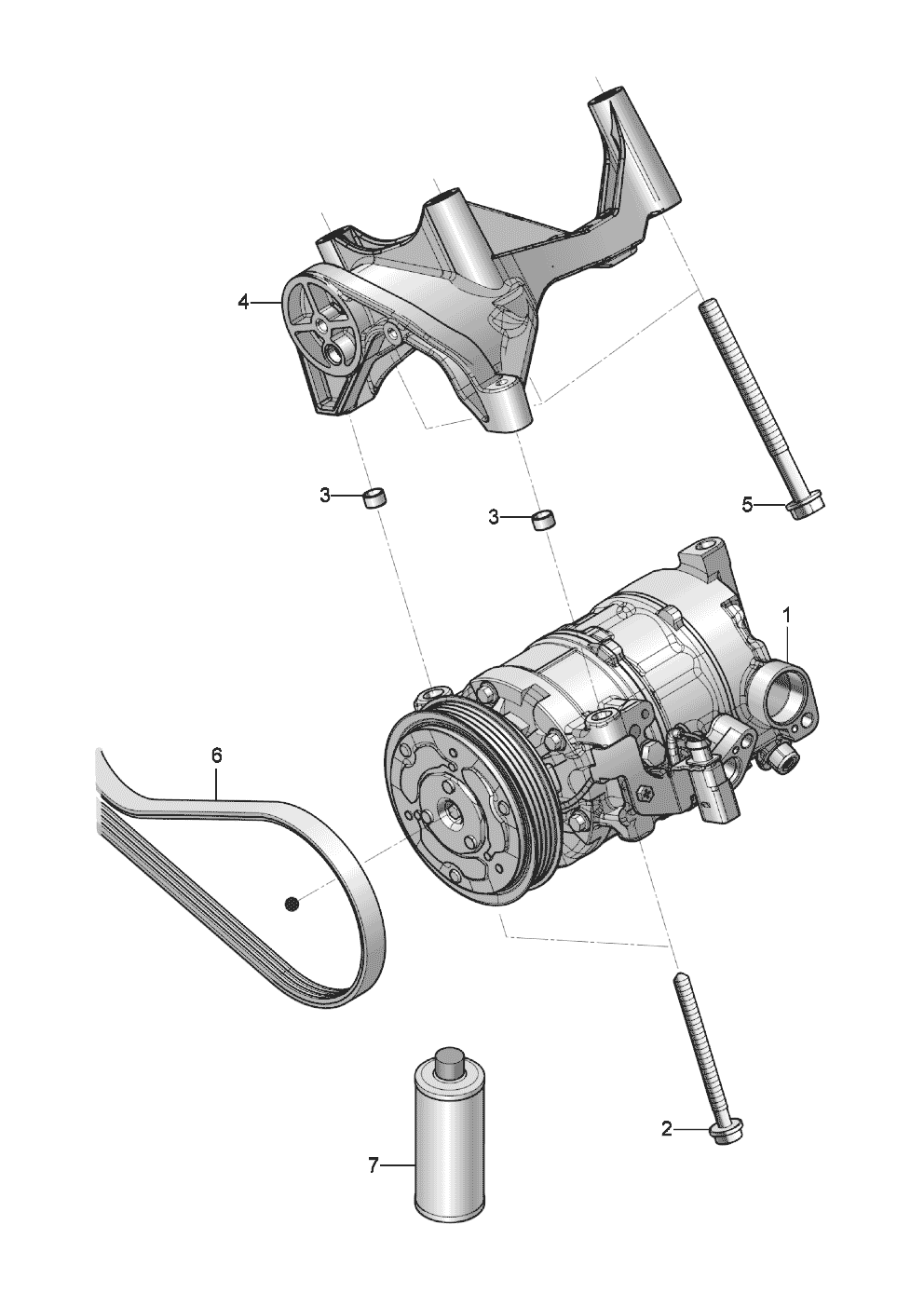 4
3
3
5
1
6
2
7