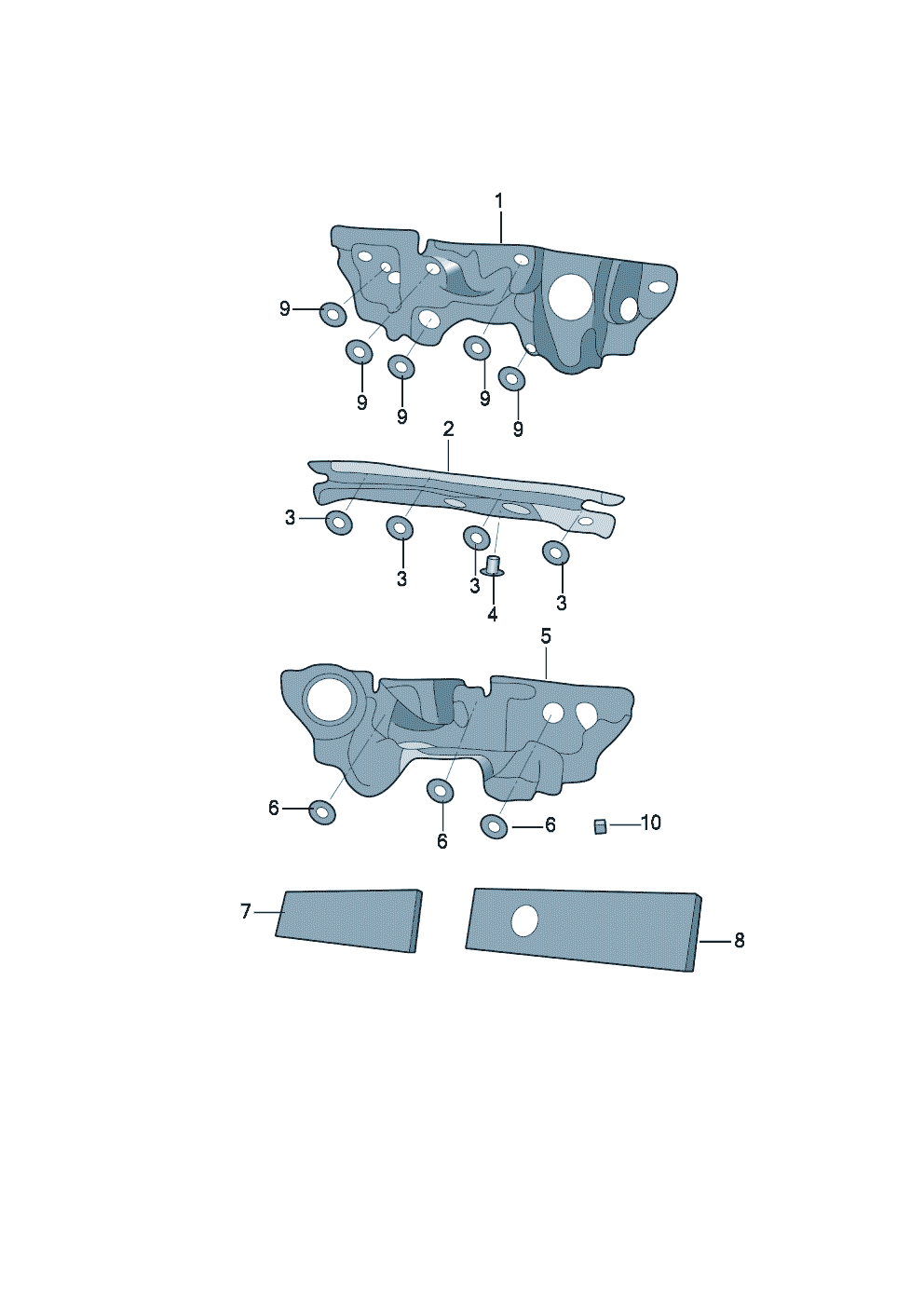 1
9
9
9
9
9
2
3
3
3
4
3
5
6
6
6
10
7
8