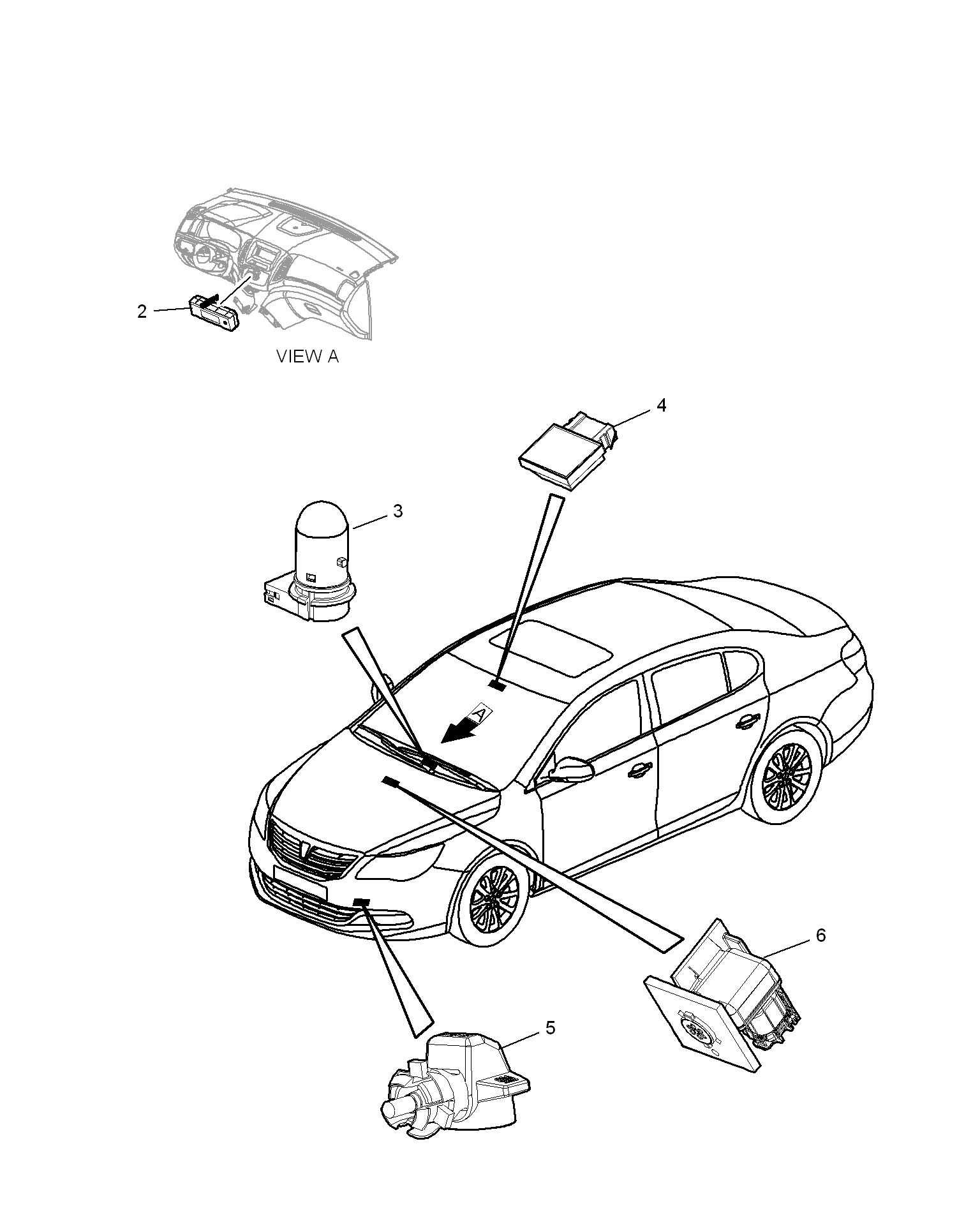 2

VIEW A

4

3

A

6

5