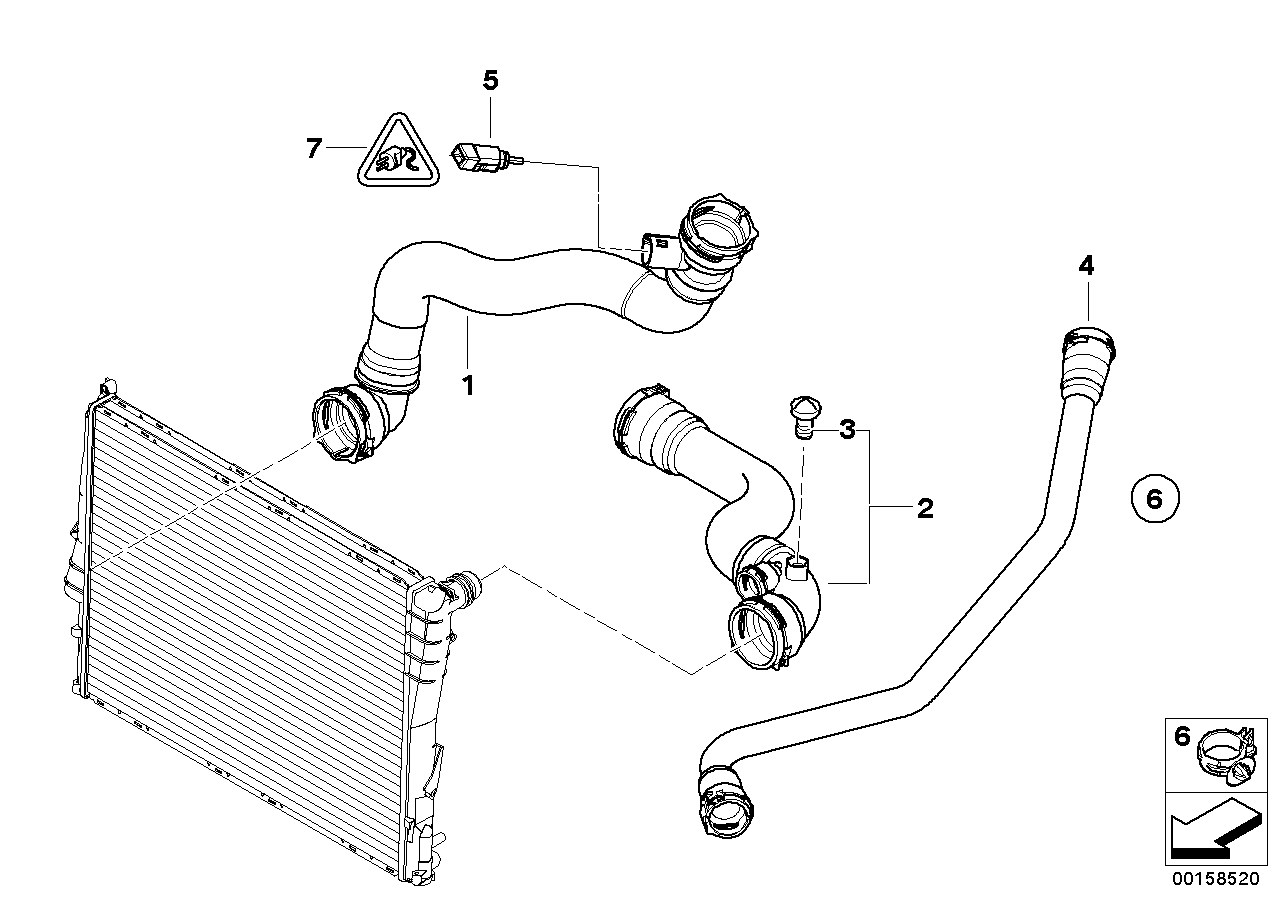 5
7
4
1
3
2
6
6
00158520