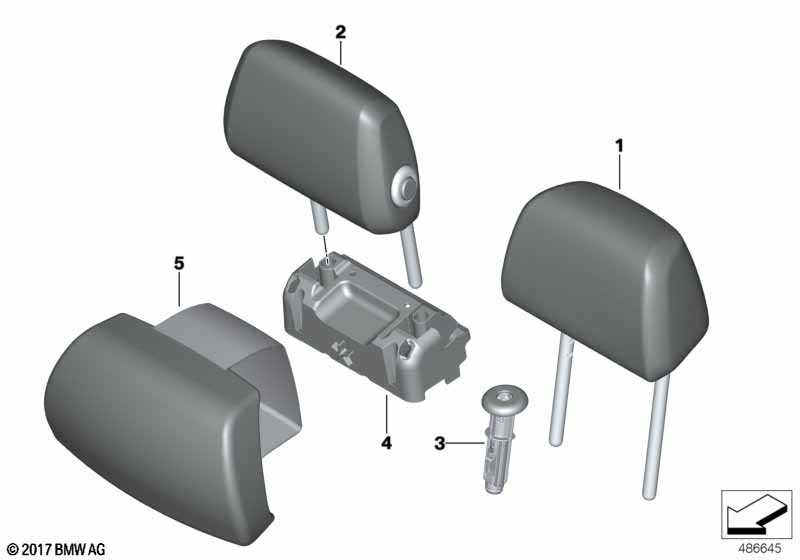 2
1
5
4
3
© 2017 BMW AG
486645