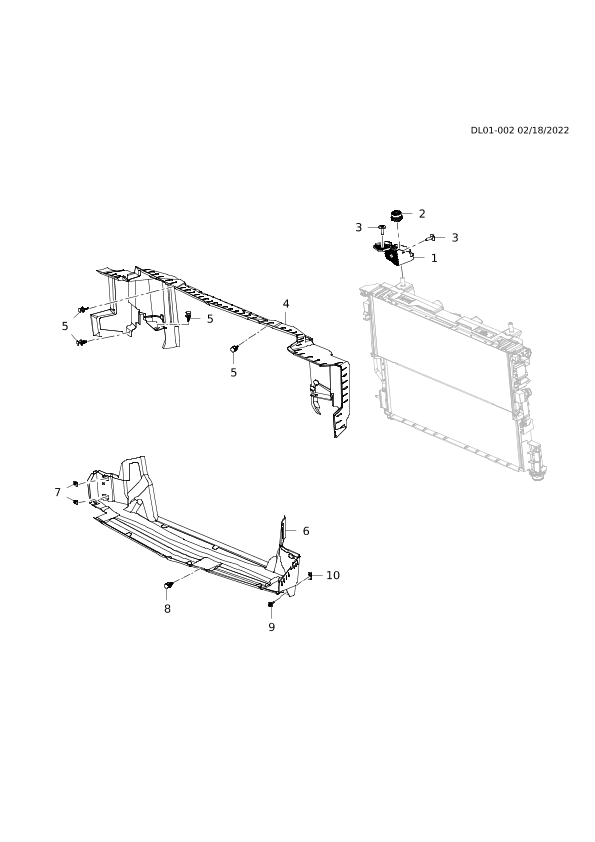 DL01-002 02/18/2022

2
3
3
1
4
5
5
5
7
6
10
8
9