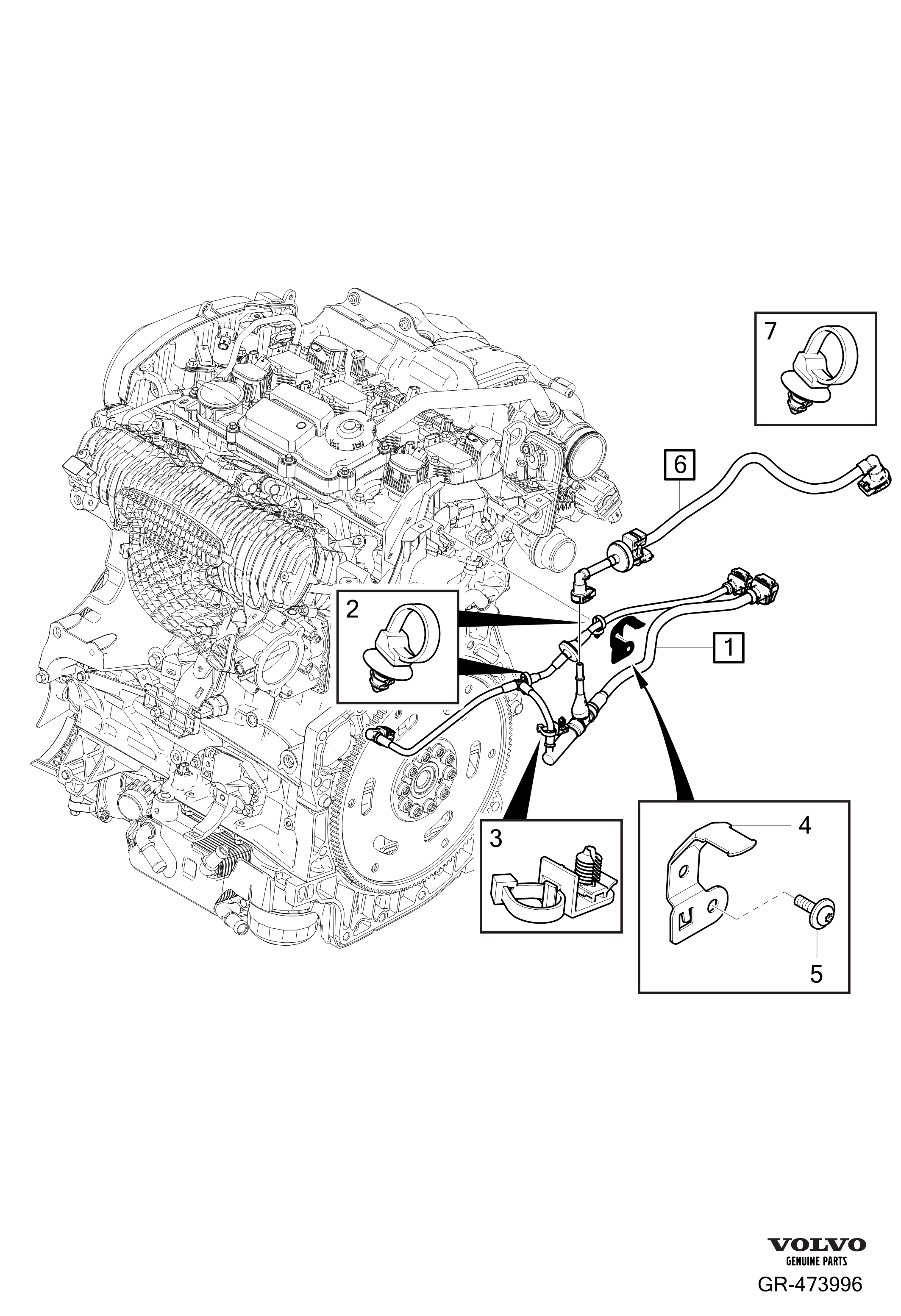 7

6

2

1

3

4

5

VOLVO
GENUINE PARTS

GR-473996