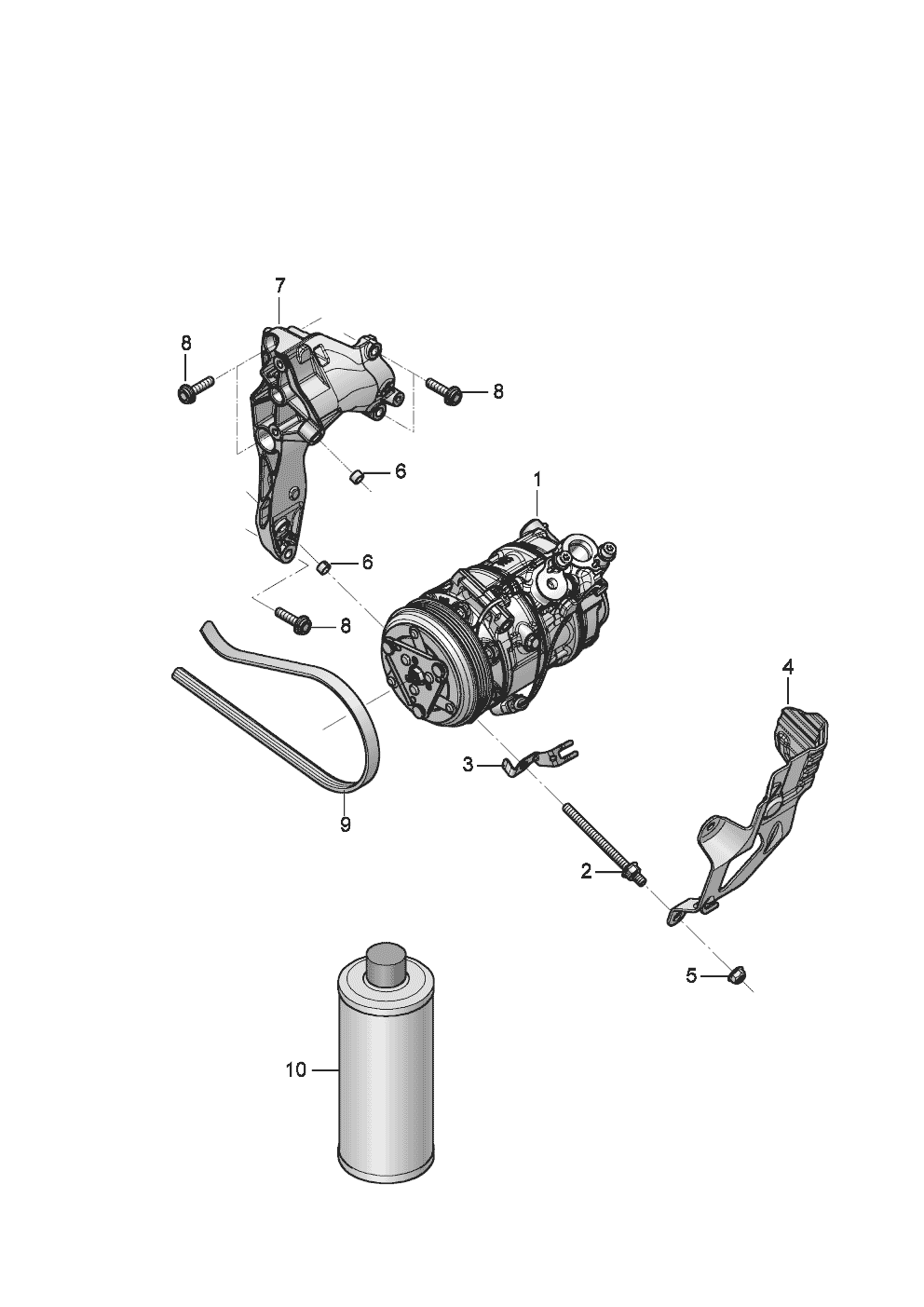 7
8
8
6
1
6
8
4
3
9
2
5
10