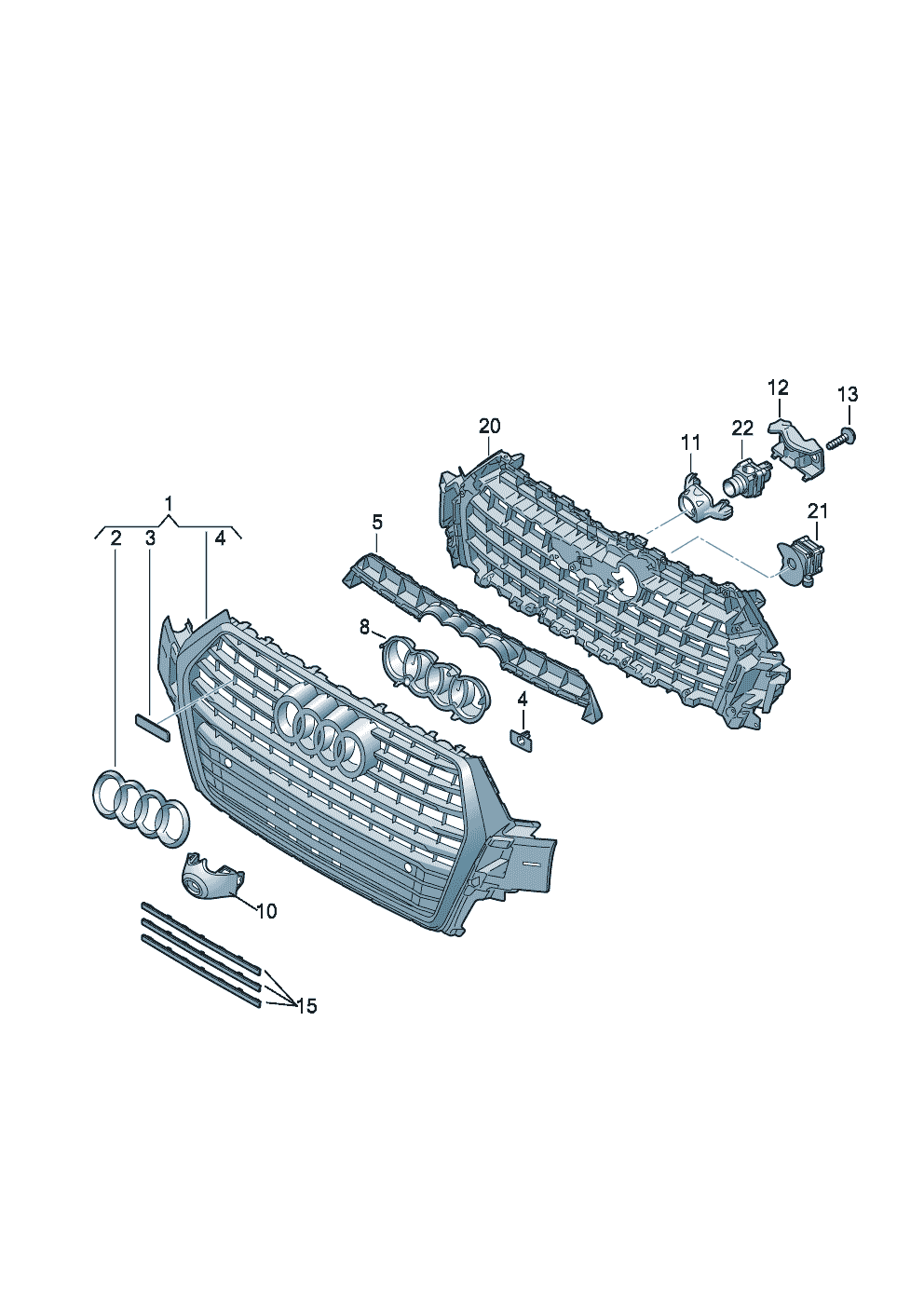 12
13
20
11
22
21
1
2
3
4
5
8
4
10
15