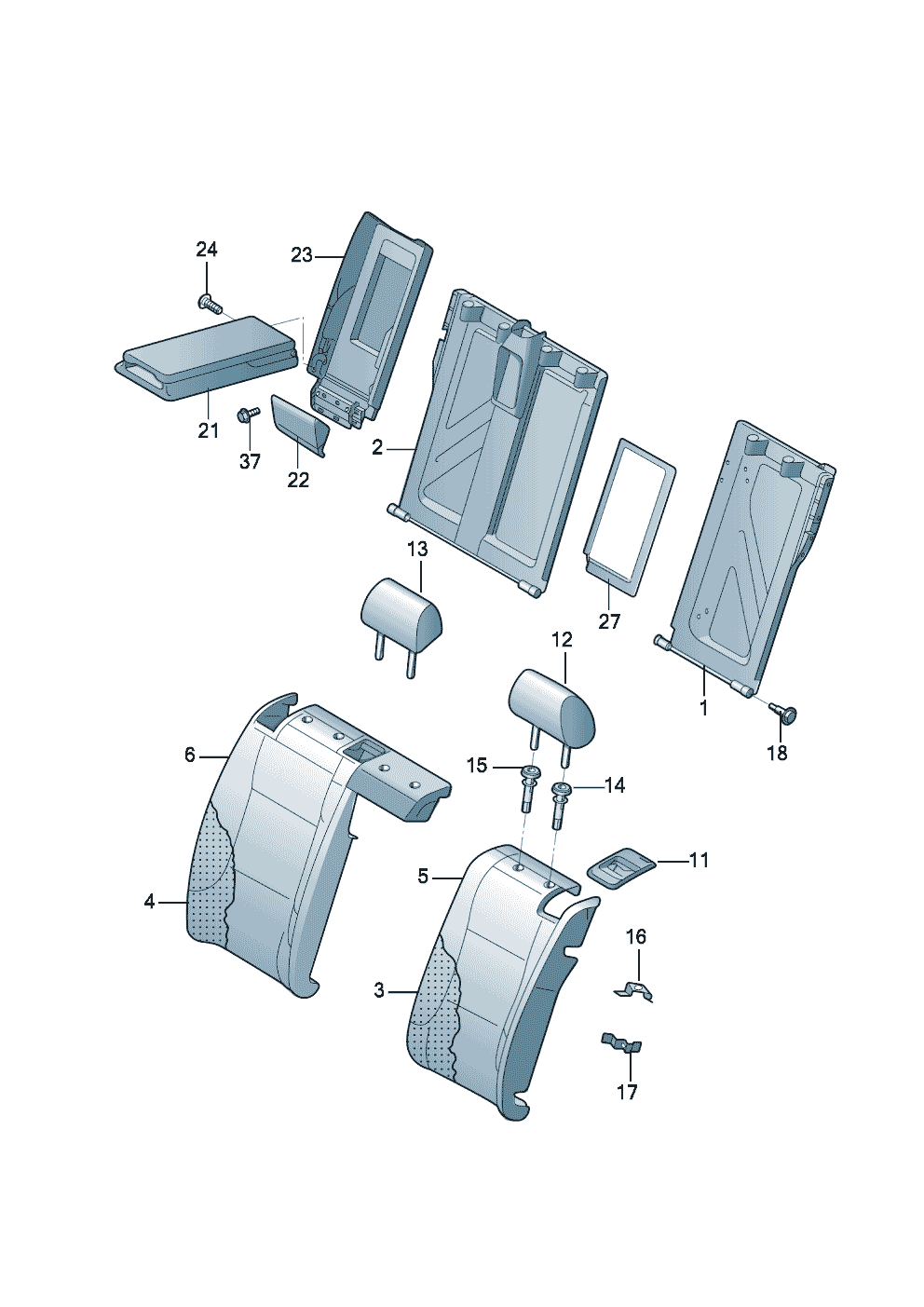 24
23
21
37
22
2
13
27
12
1
18
6
15
14
11
5
4
16
3
17