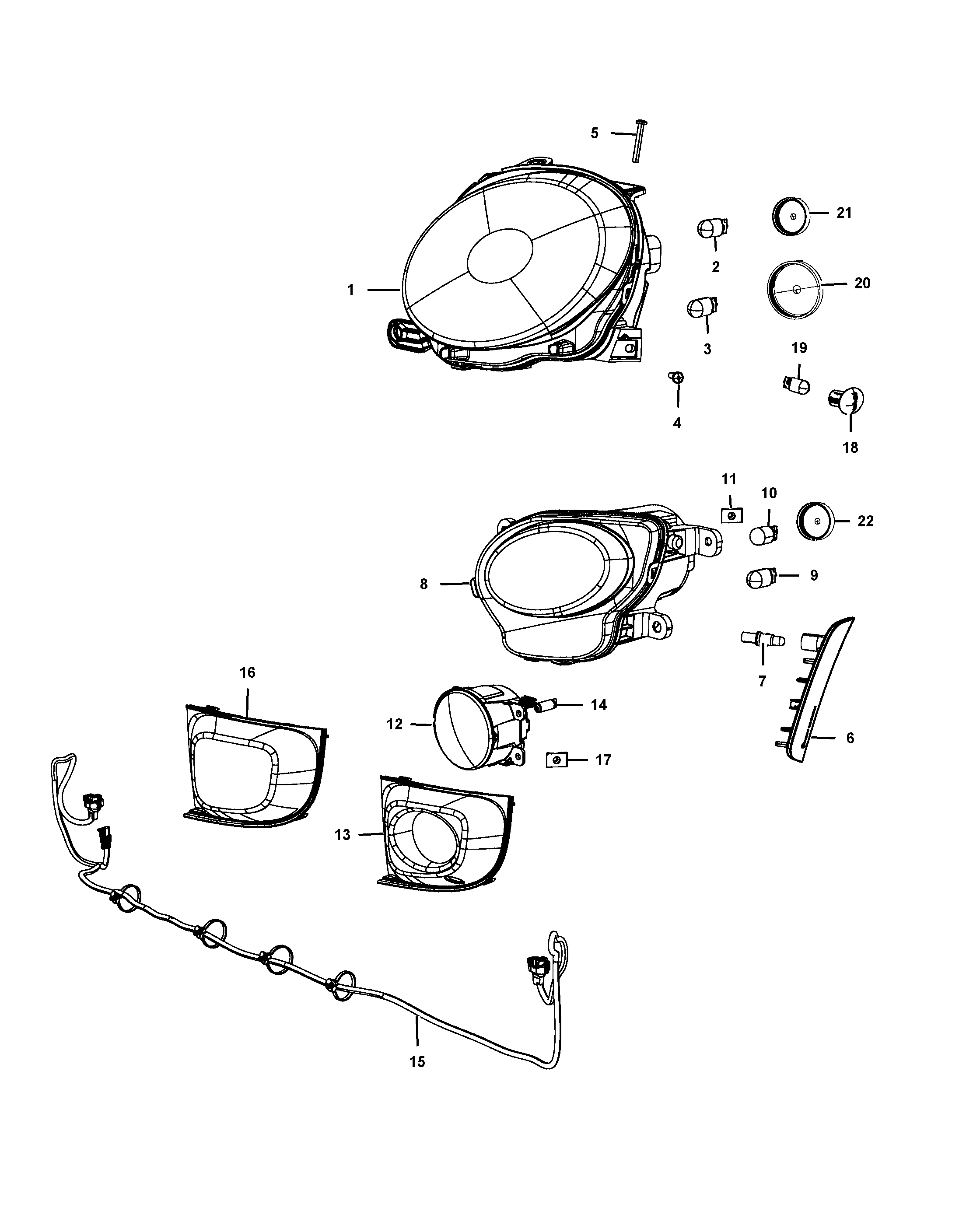 5
21
2
1
20
3
19
4
18
11
10
22
8
9
7
16
14
12
6
17
13
15