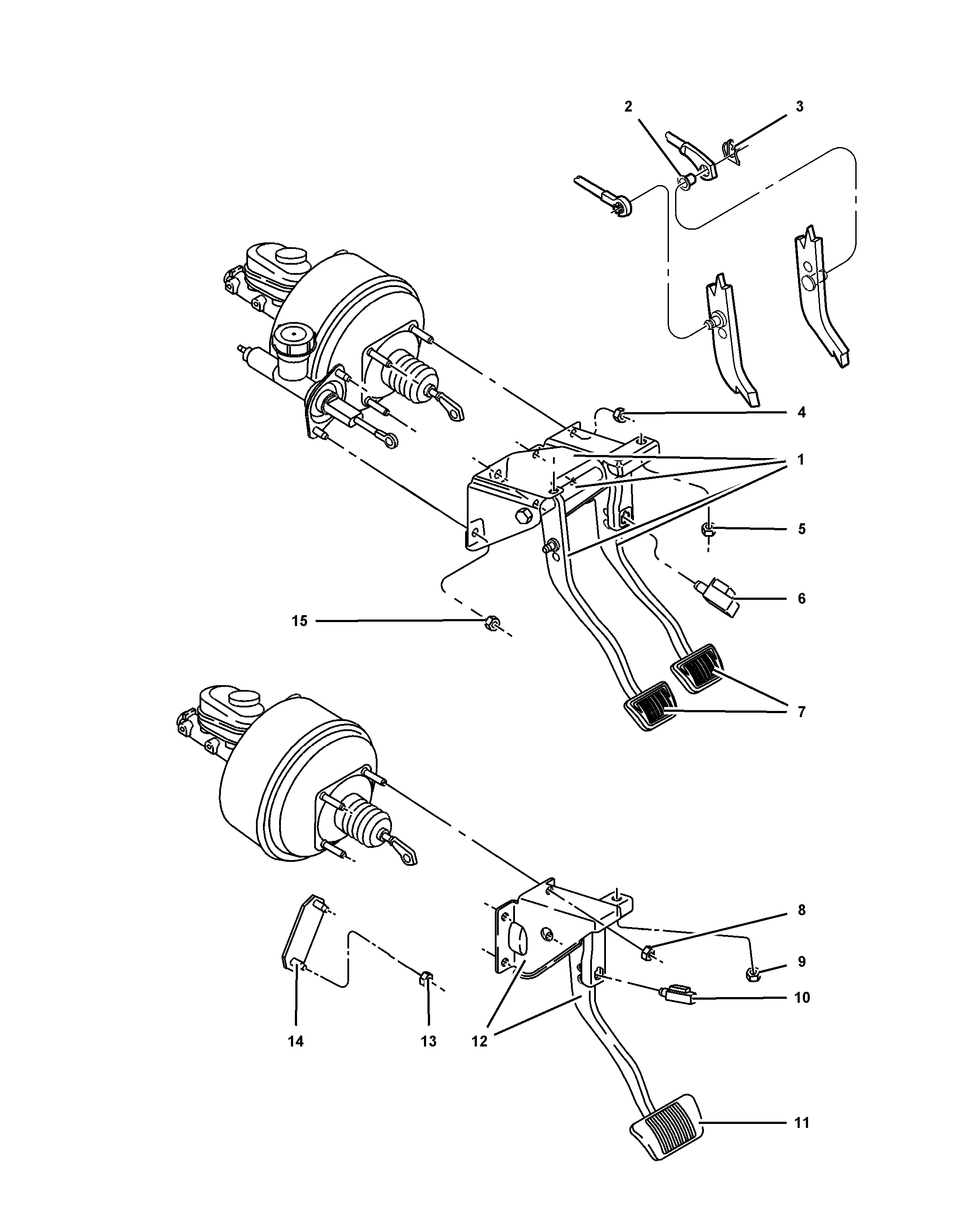 2
3
4
1
5
6
15
7
8
9
10
14
13
12
11