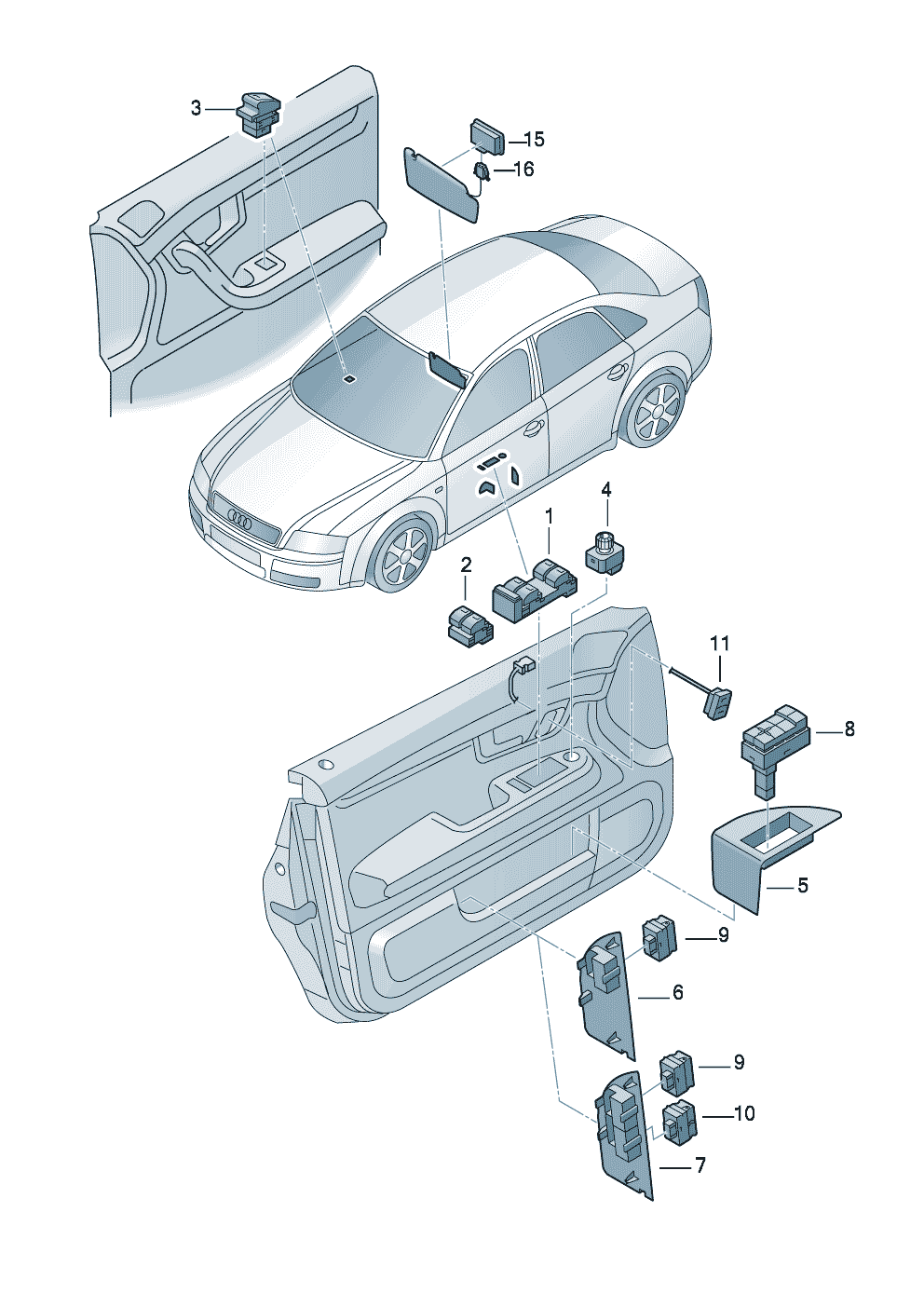 3
15
16
4
1
2
11
8
5
9
6
9
10
7