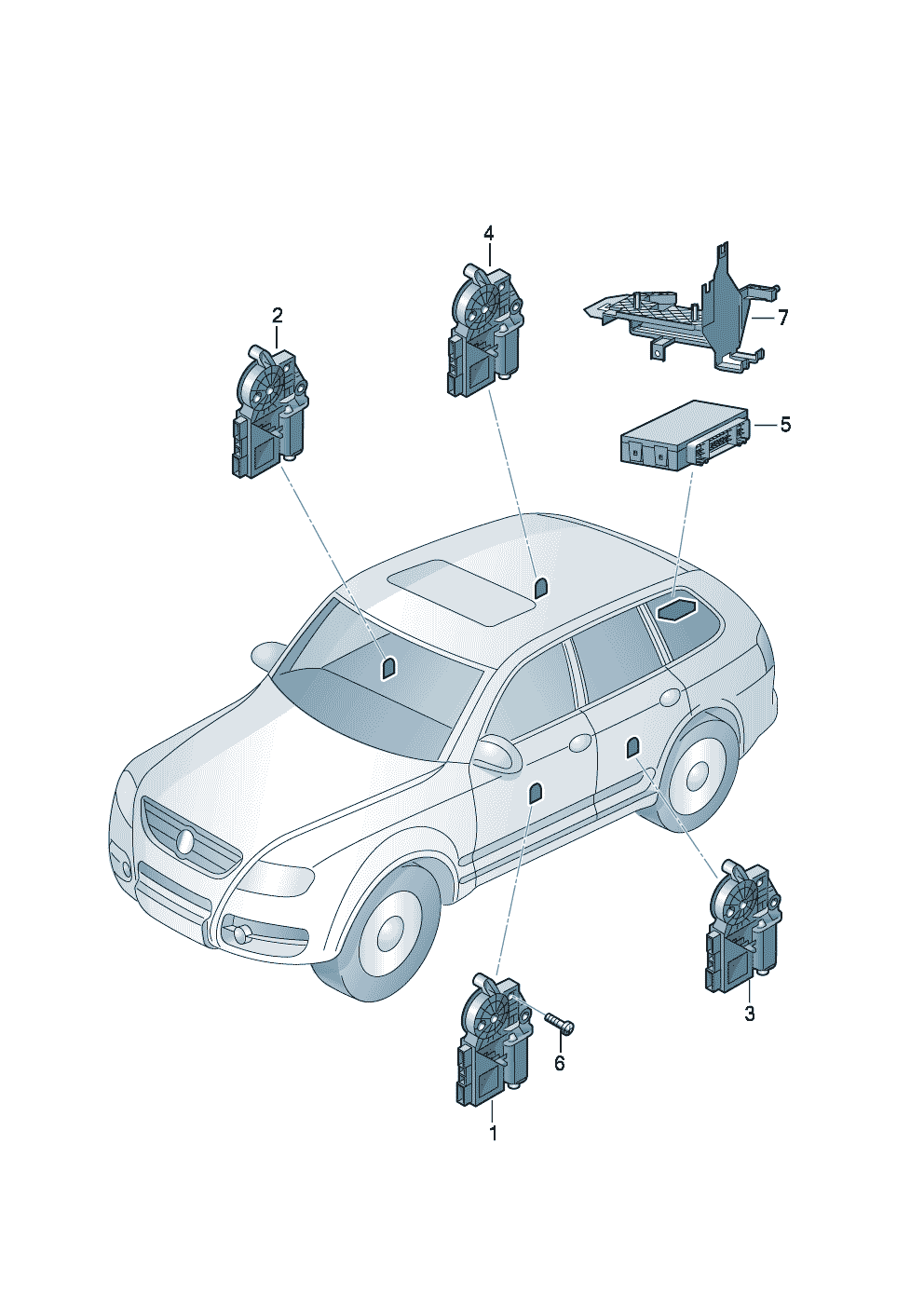 4
2
7
5
3
6
1