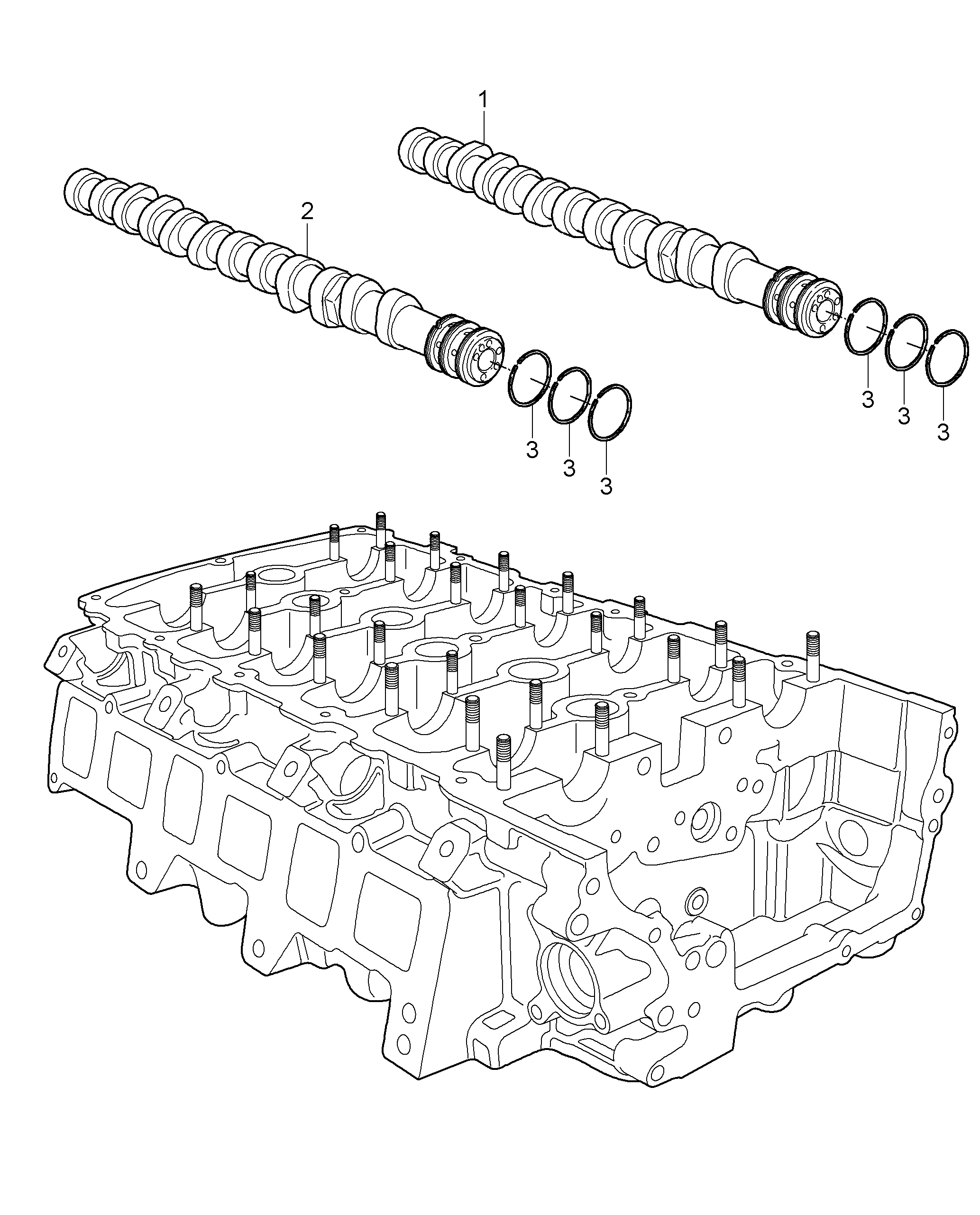 1
2
3
3
3
3
3
3