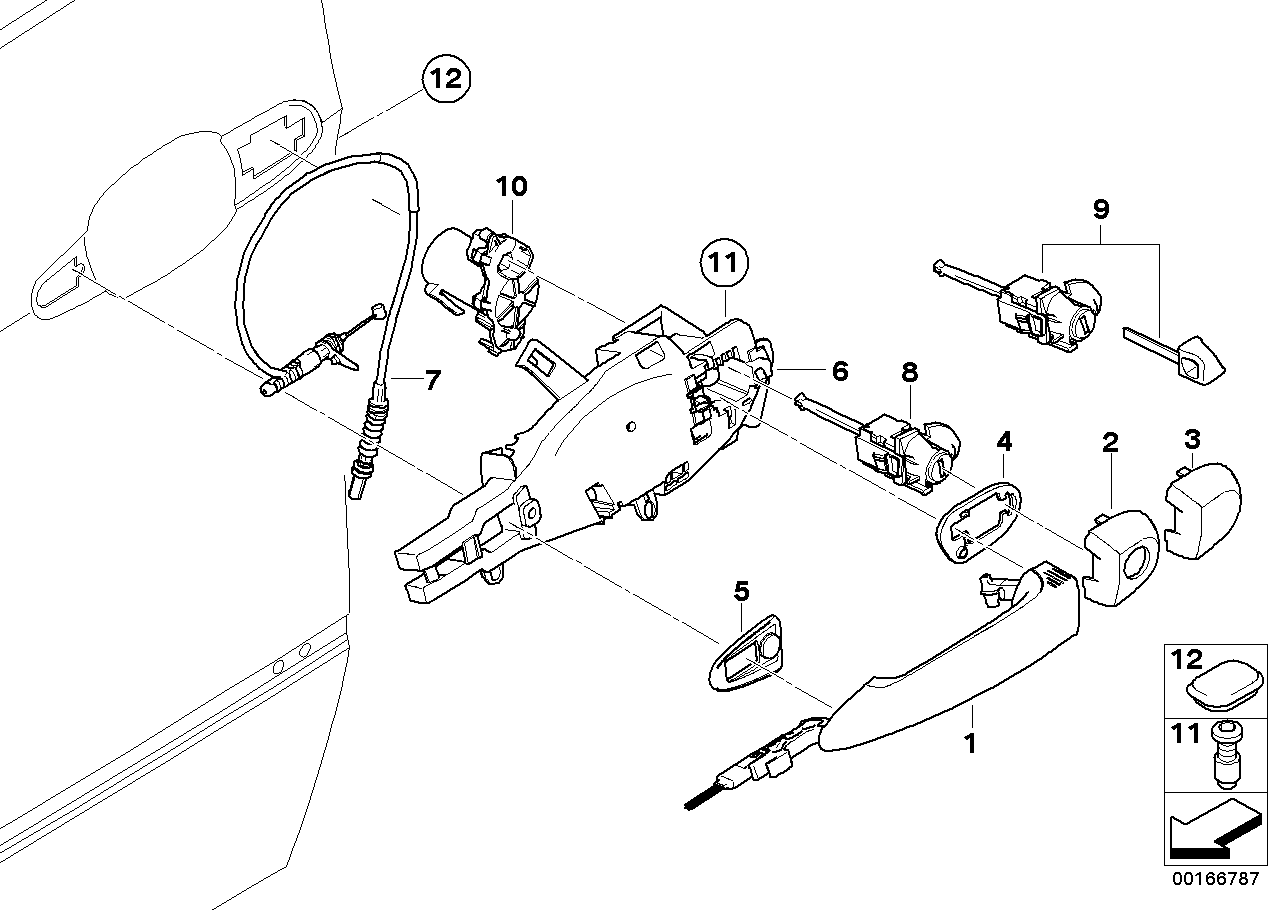 12
10
11
9
7
6
8
4
2
3
5
1
12
11
00166787