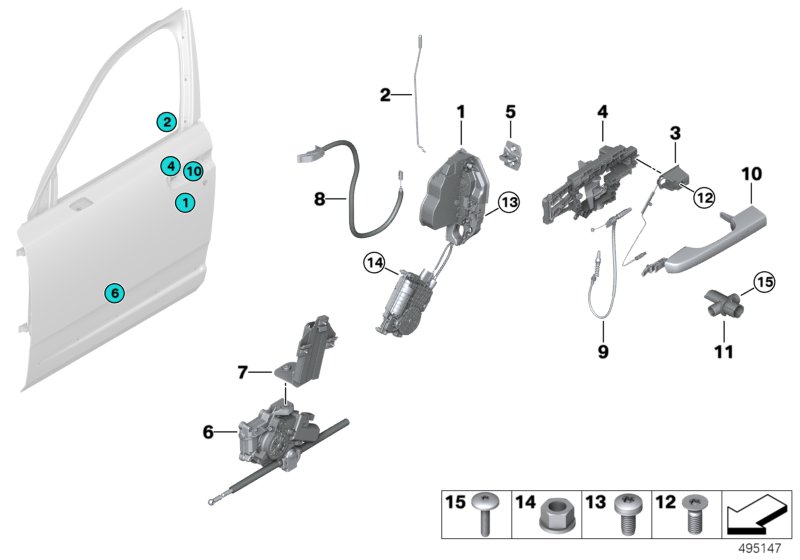 2
4
10
1
6
2
1
5
4
3
10
8
13
12
14
15
9
11
7
6
15
14
13
12
495147