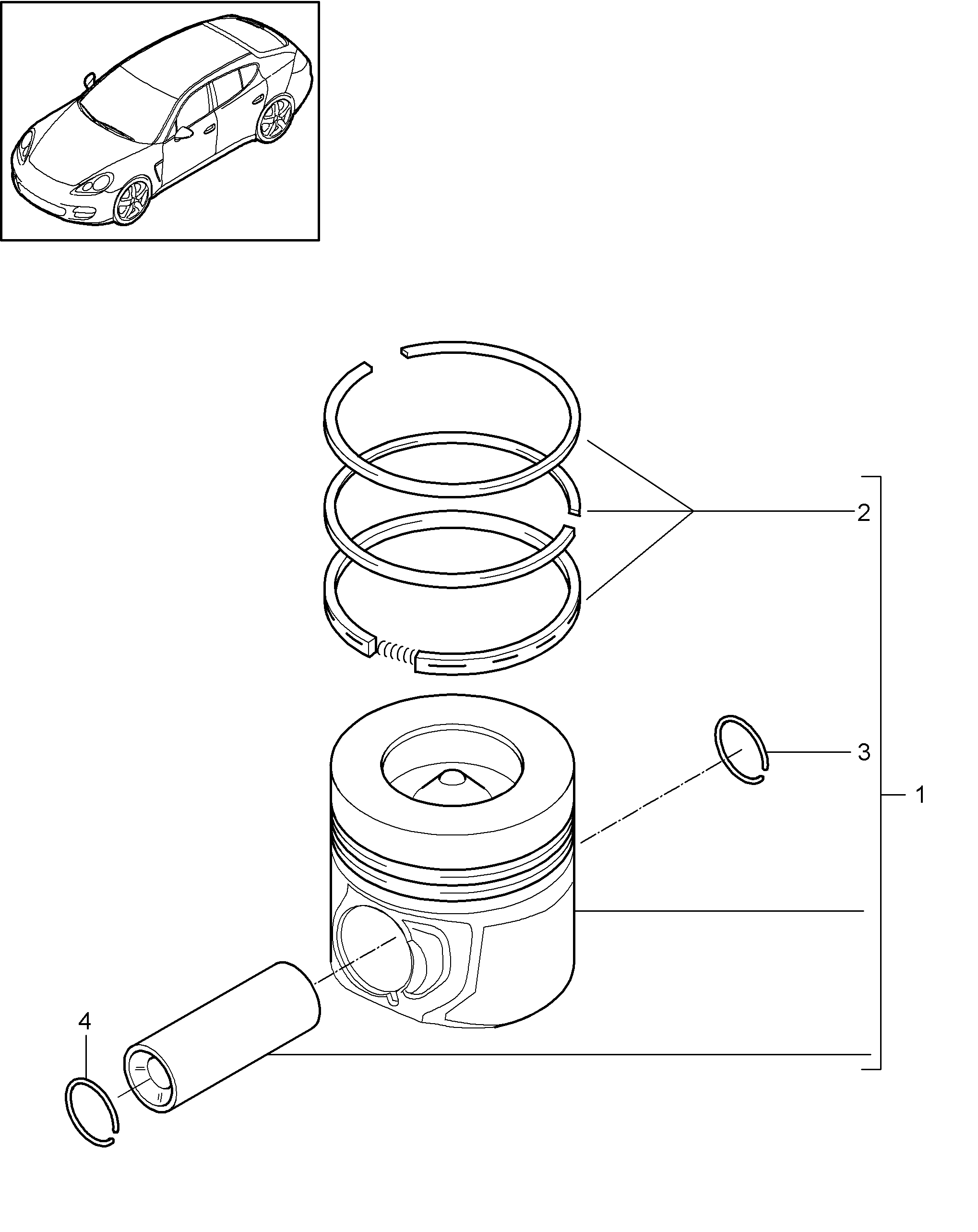 2
3
1
4