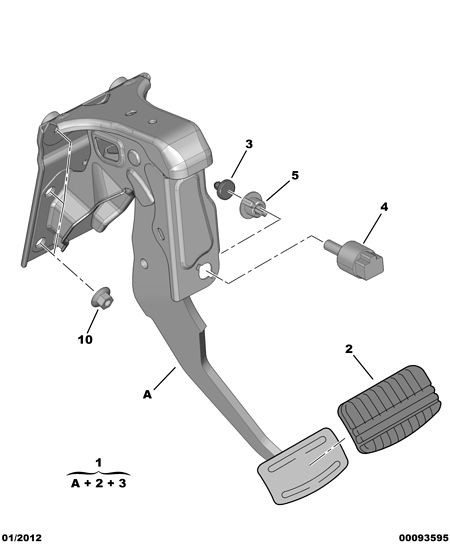 3
5
4
10
2
A
1
A + 2 + 3
01/2012
00093595