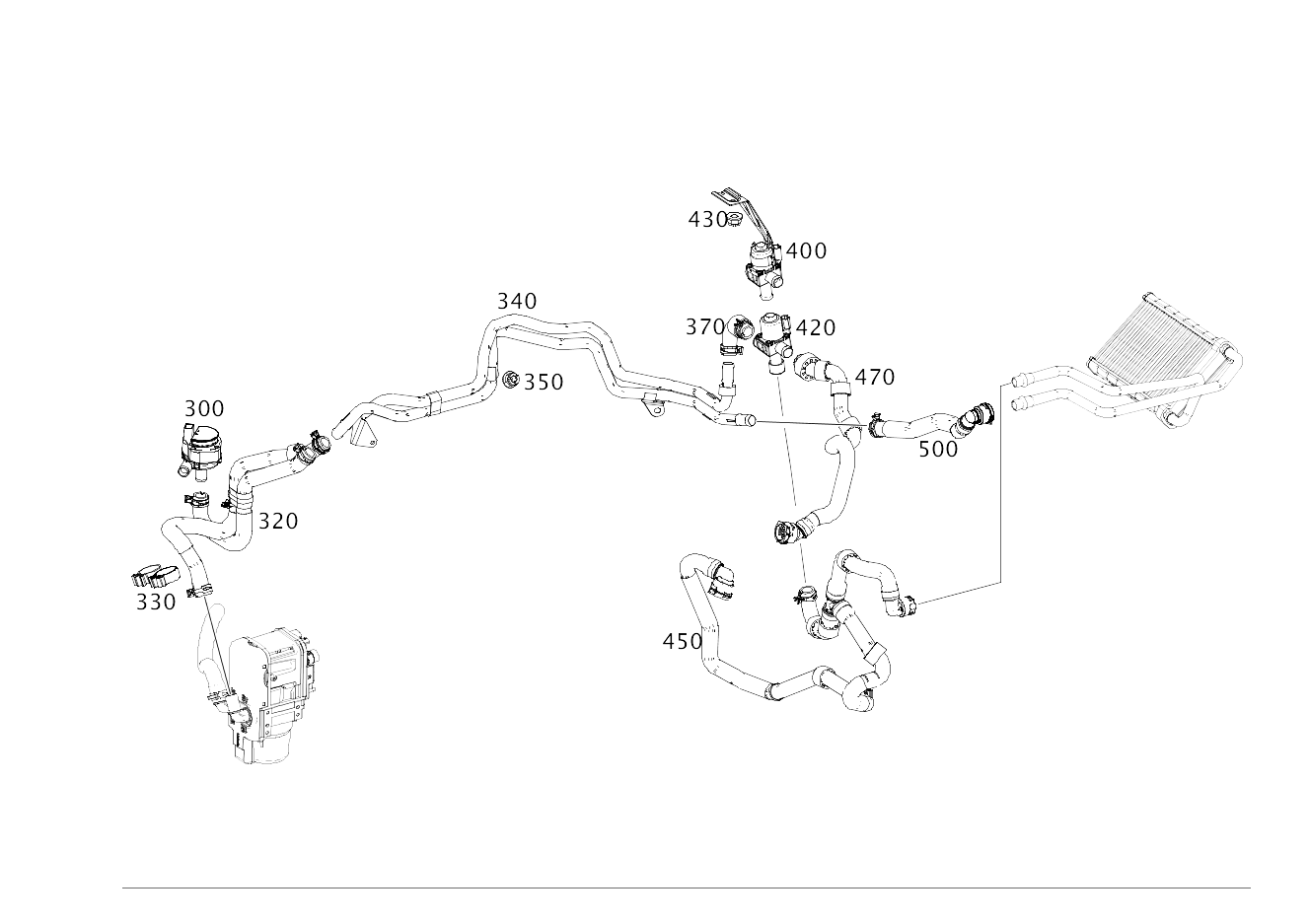 430
400
340
370
420
350
470
300
500
320
330
450