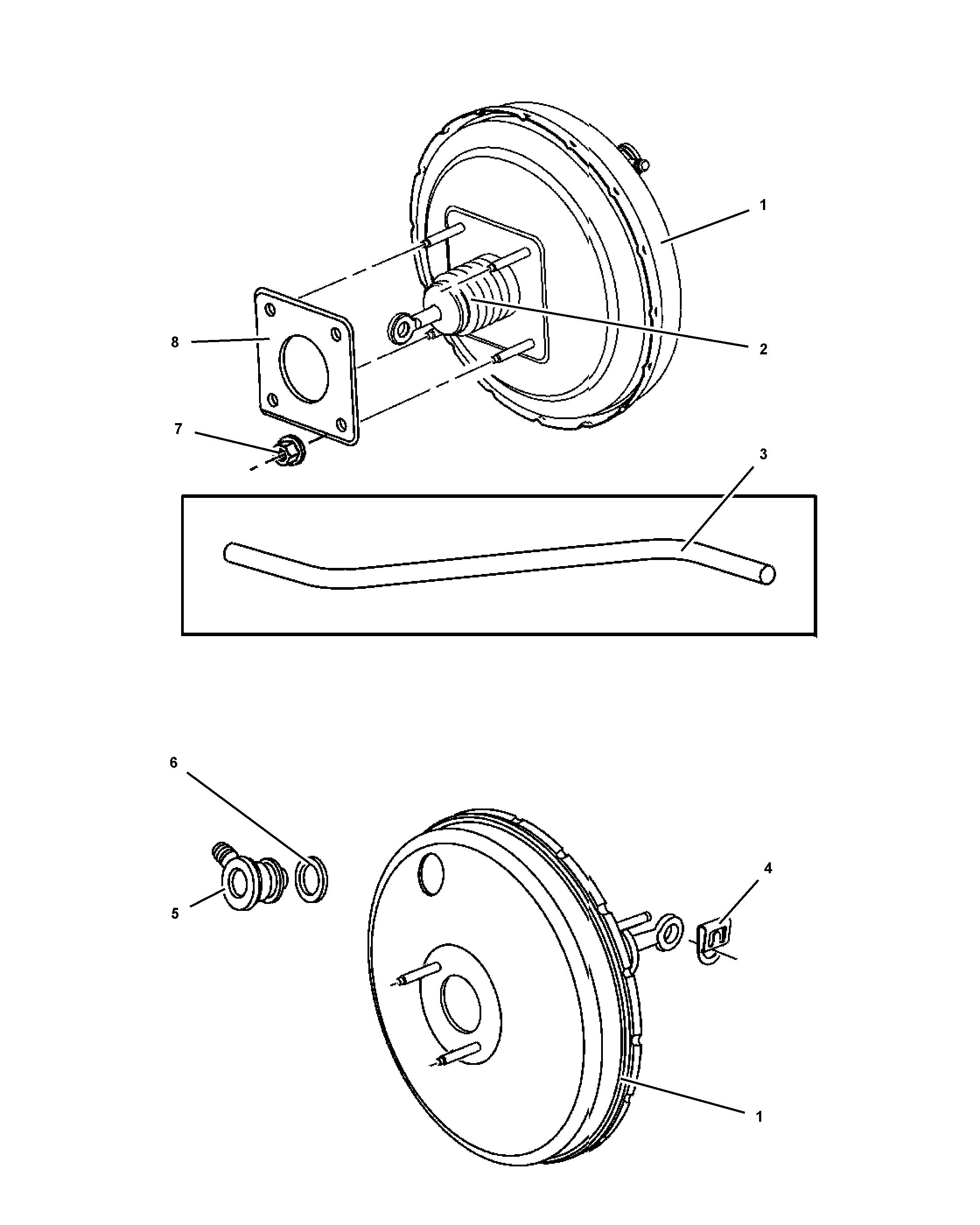 1
2
8
7
3
6
4
5
1