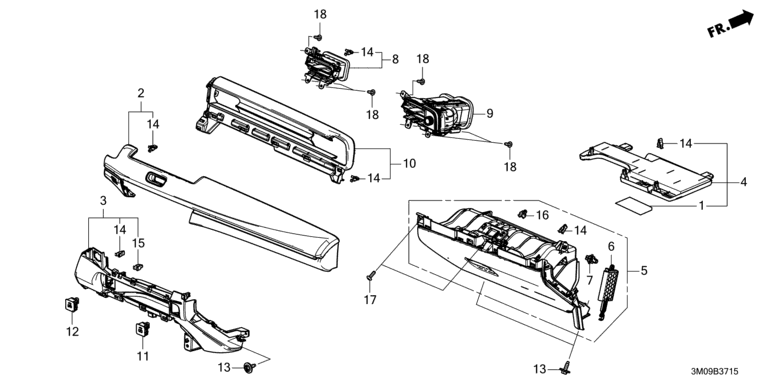 FR.
18
14
8
18
18
9
18
2
14
10
14
14
4
1
3
14
15
16
14
6
7
5
17
12
11
13
13
3M09B3715