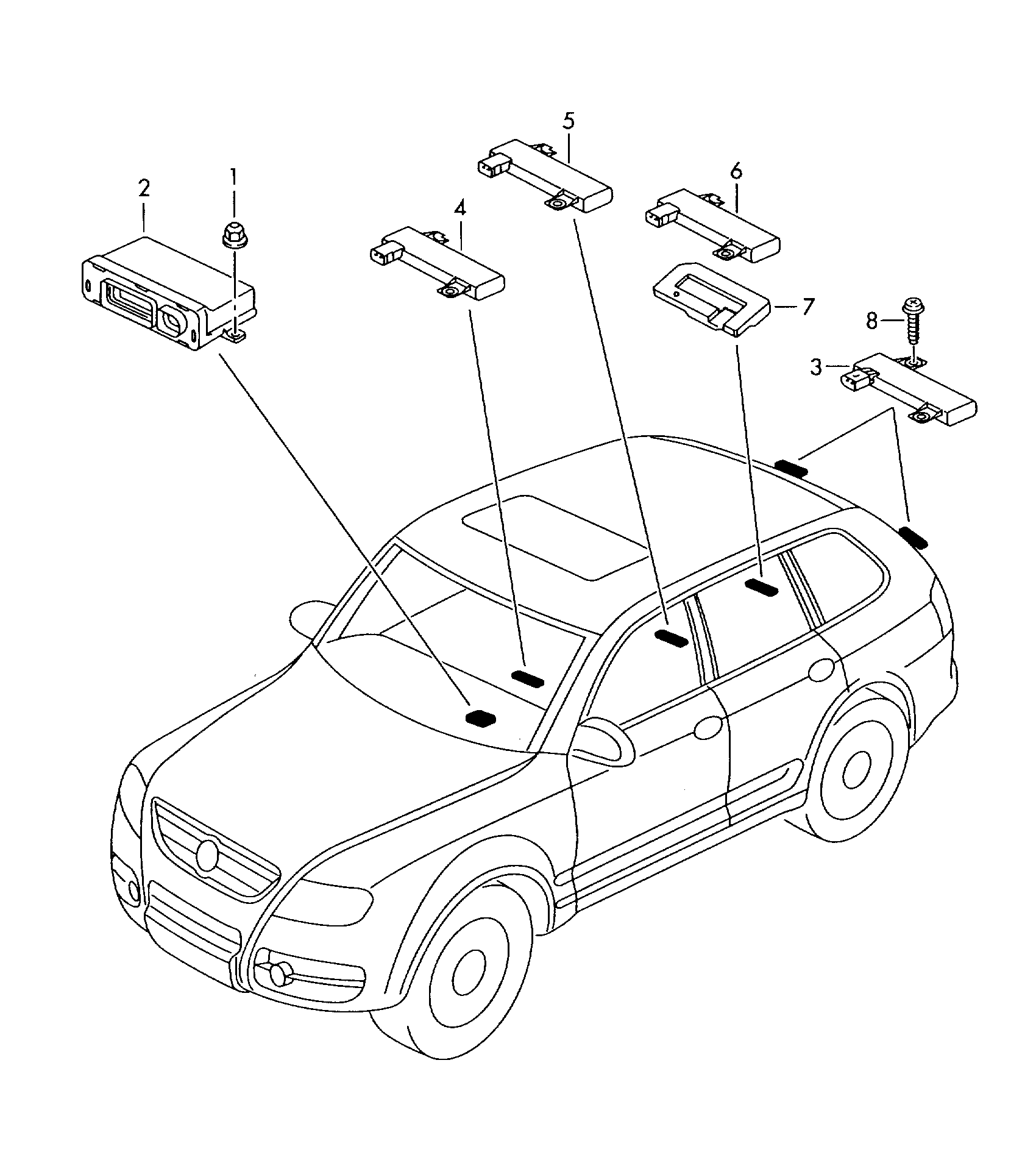 5
2
1
4
6
7
8
3