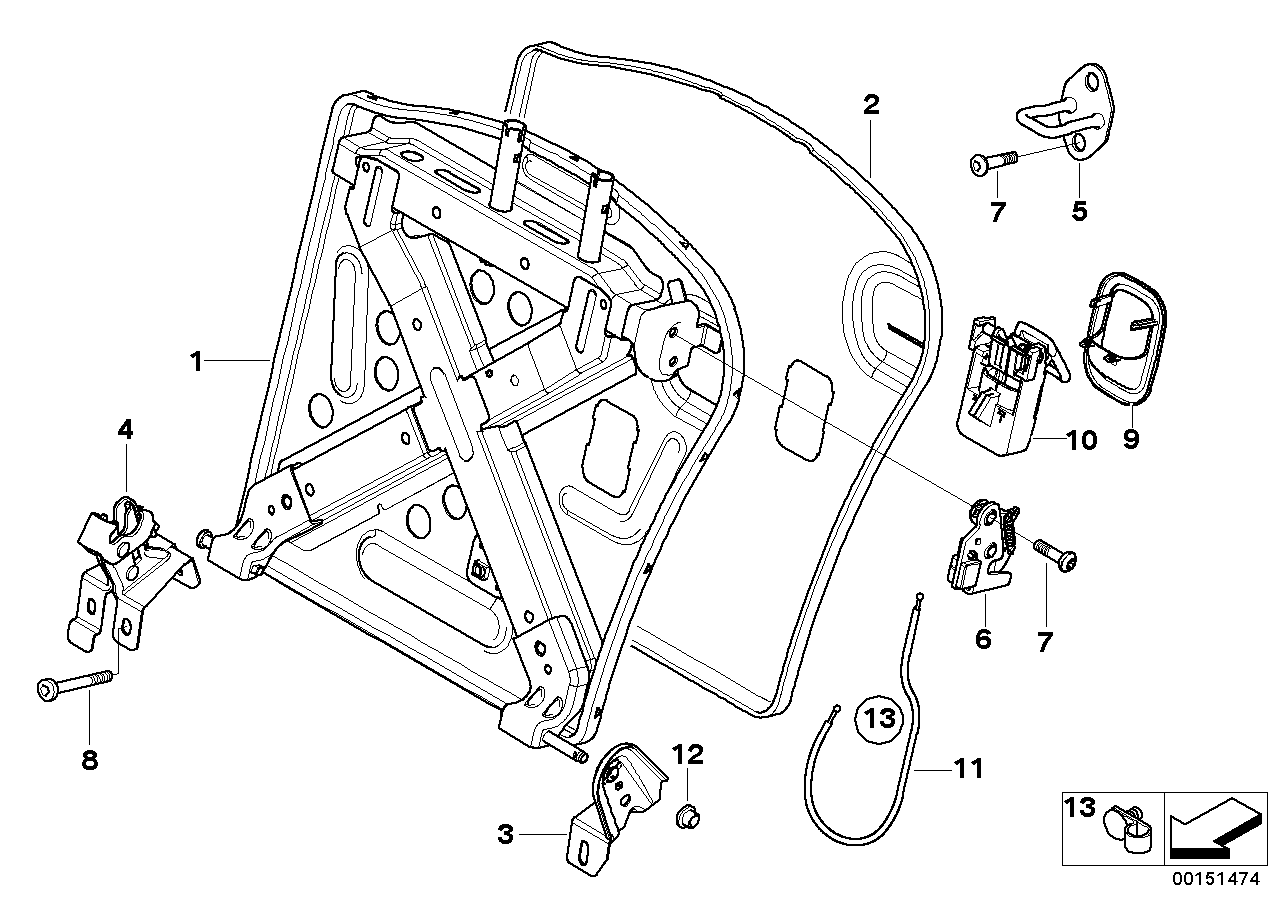 2
7
5
1
10
9
4
6
7
8
13
11
12
3
13
00151474